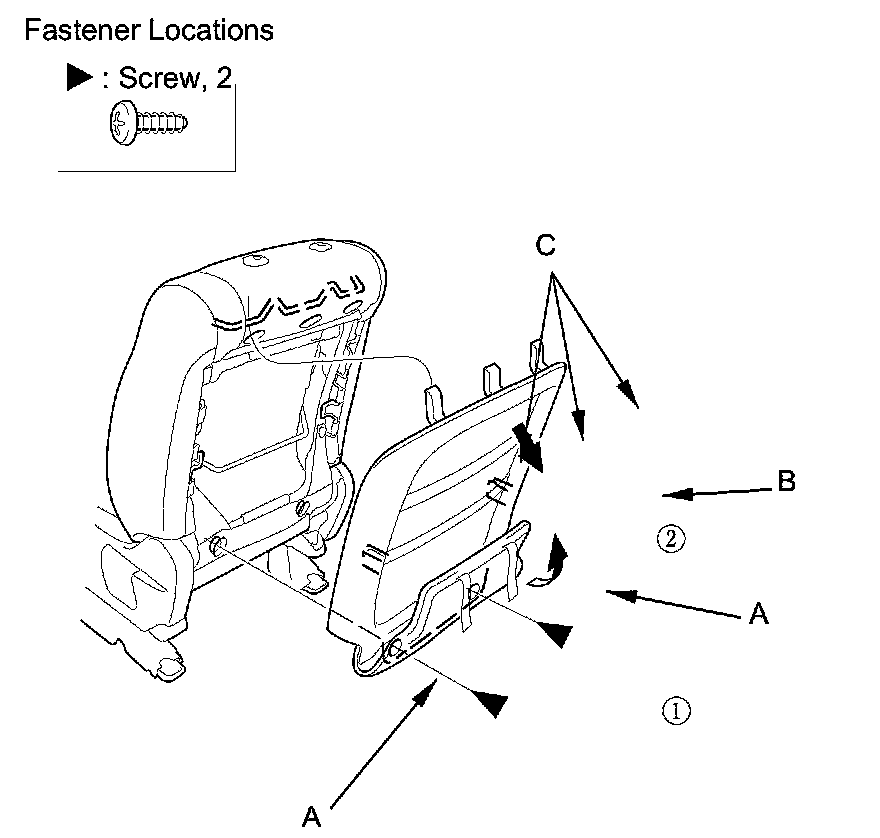 Fastener Locations

▶ : Screw, 2

C

B

②

A

①

A