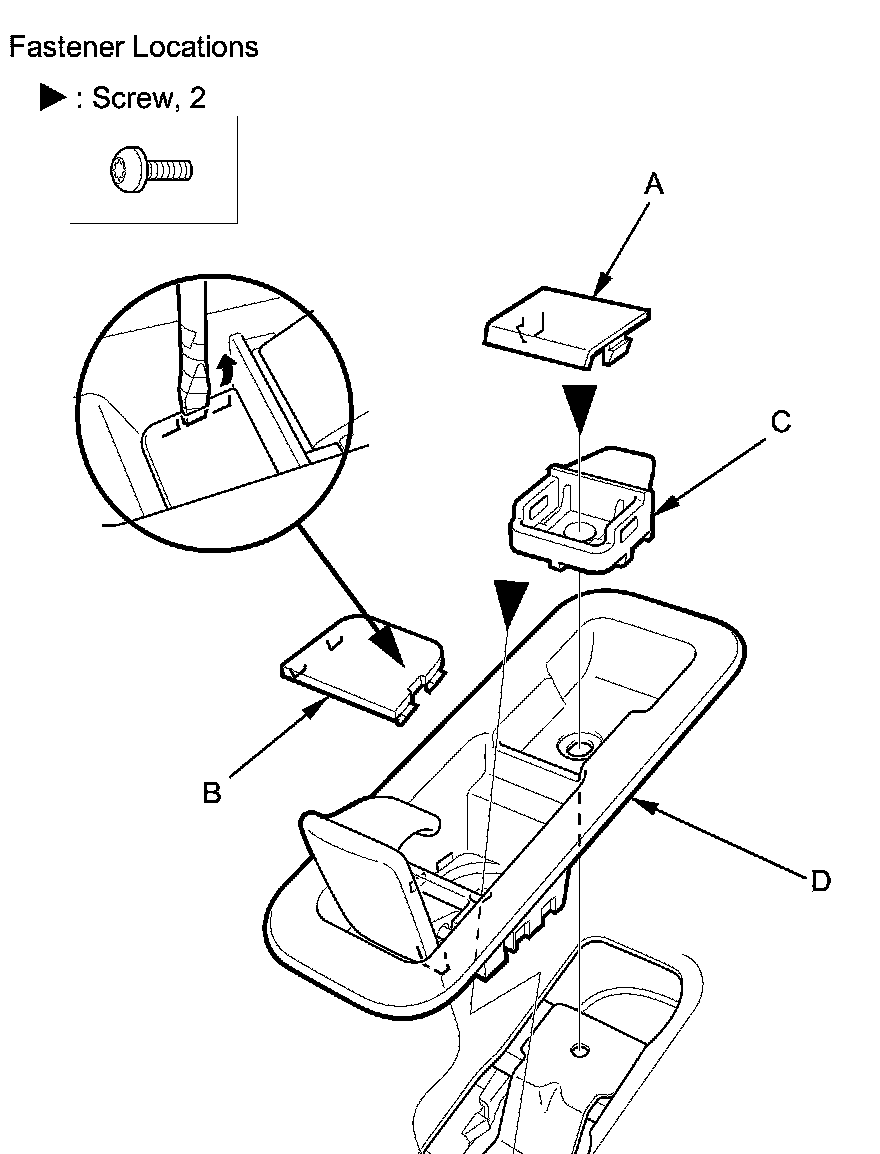 Fastener Locations

▶ : Screw, 2

A

C

B

D