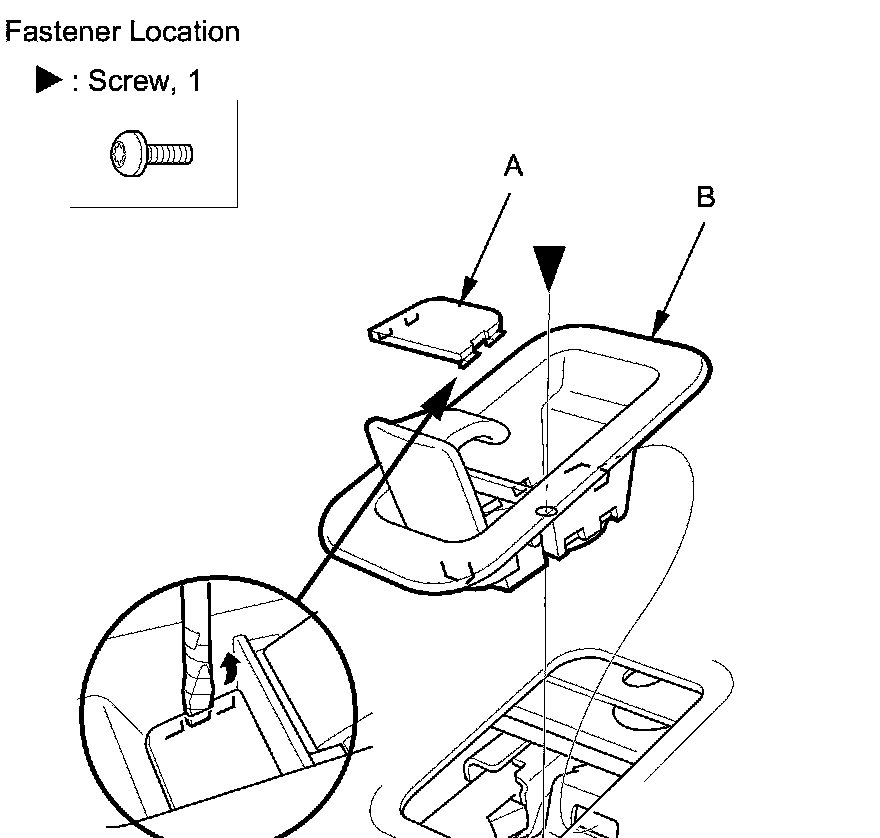 Fastener Location

▶ : Screw, 1

A

B