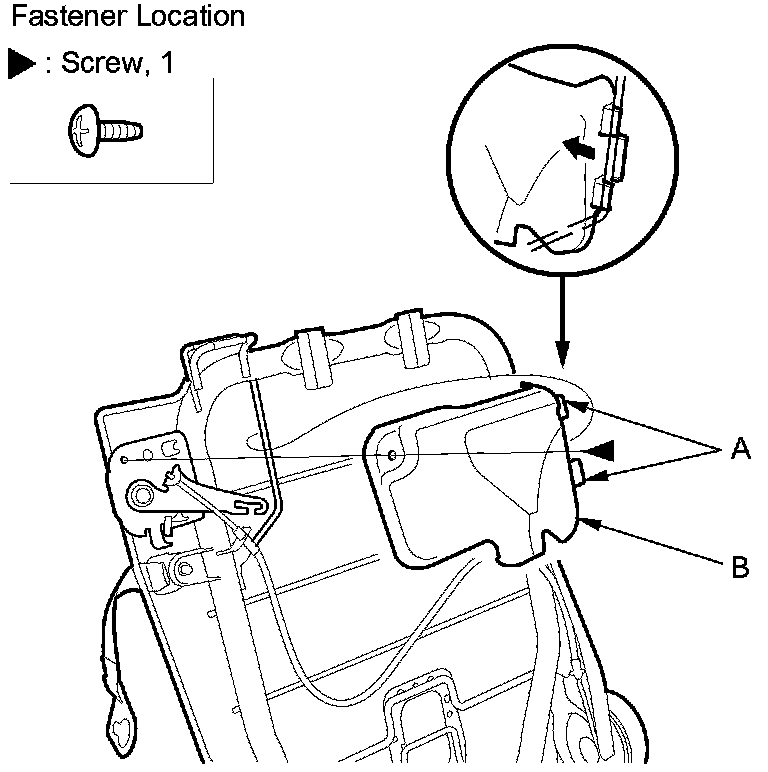 Fastener Location

▶ : Screw, 1

A

B