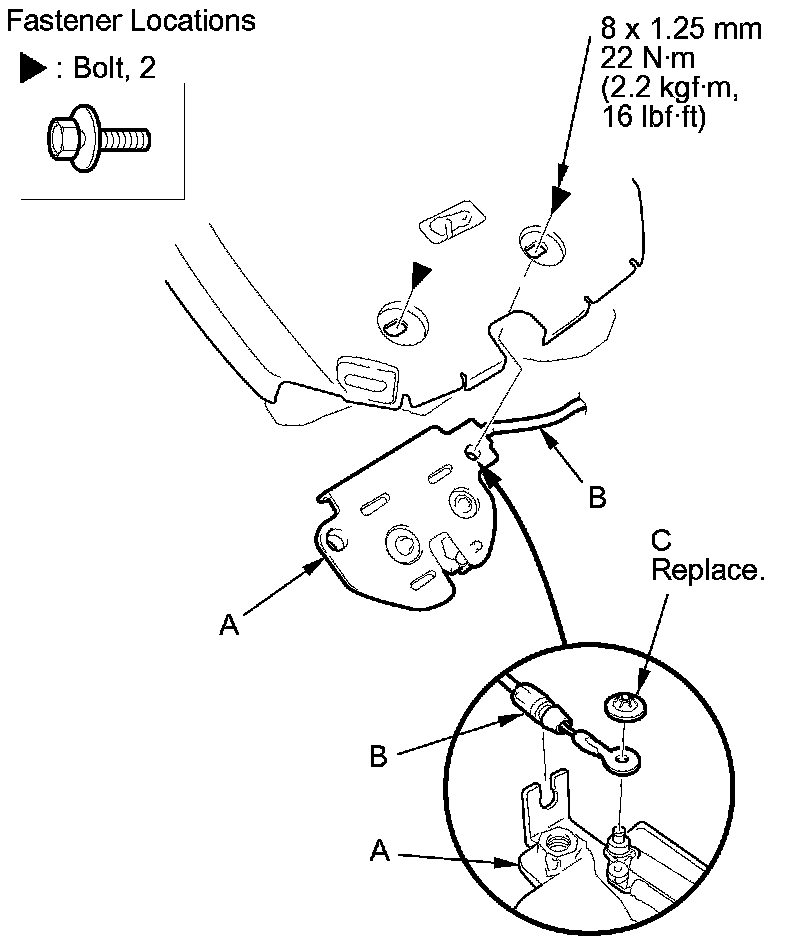 Fastener Locations

▶ : Bolt, 2

8 x 1.25 mm
22 N·m
(2.2 kgf·m,
16 lbf·ft)

B

C
Replace.

A

B

A