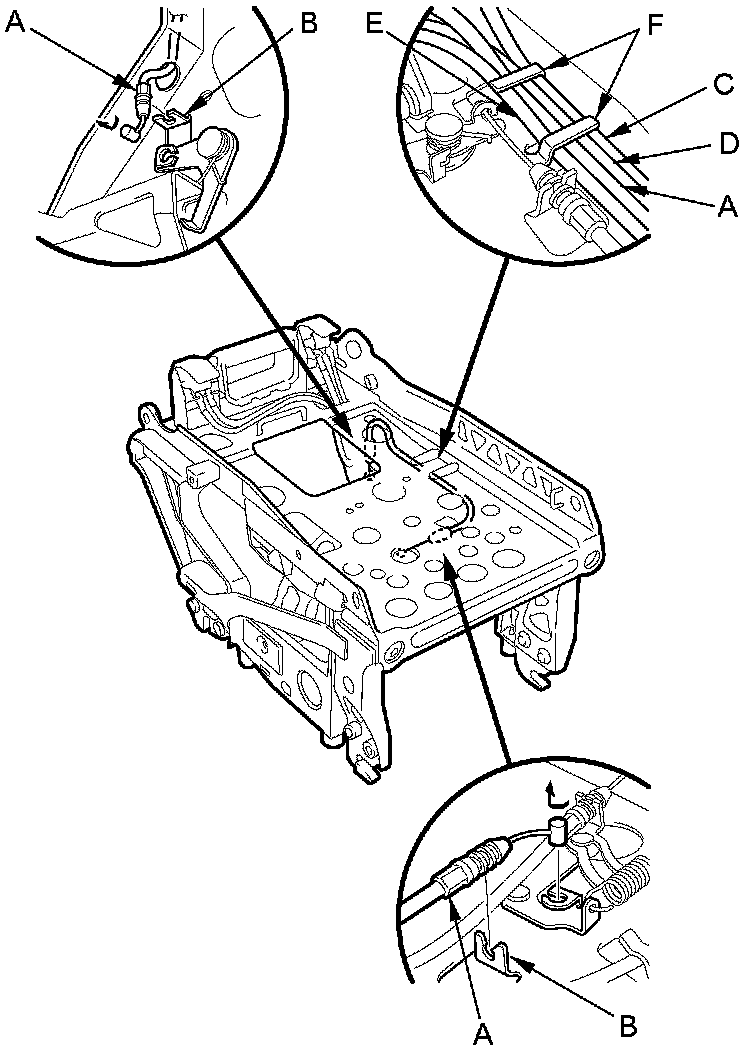 A
B
E
F
C
D
A
A
B