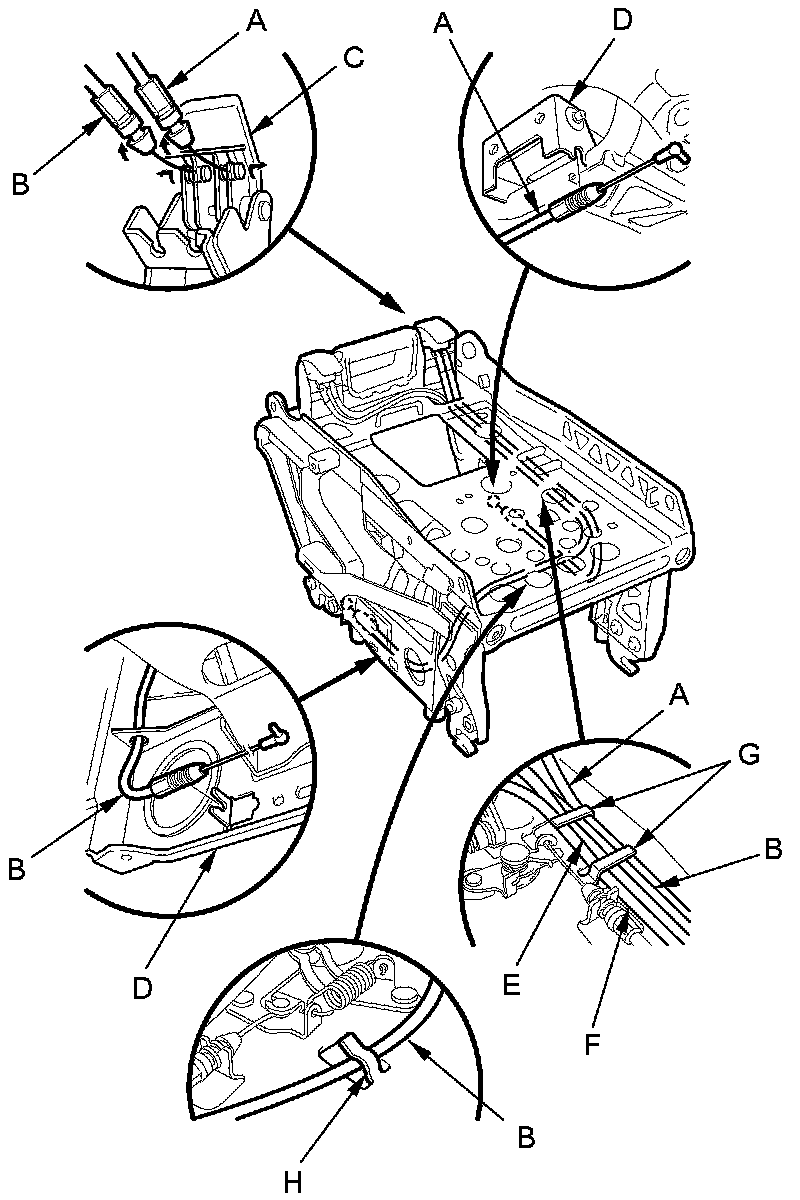 A
C
B
A
D
B
D
A
G
B
E
F
B
H