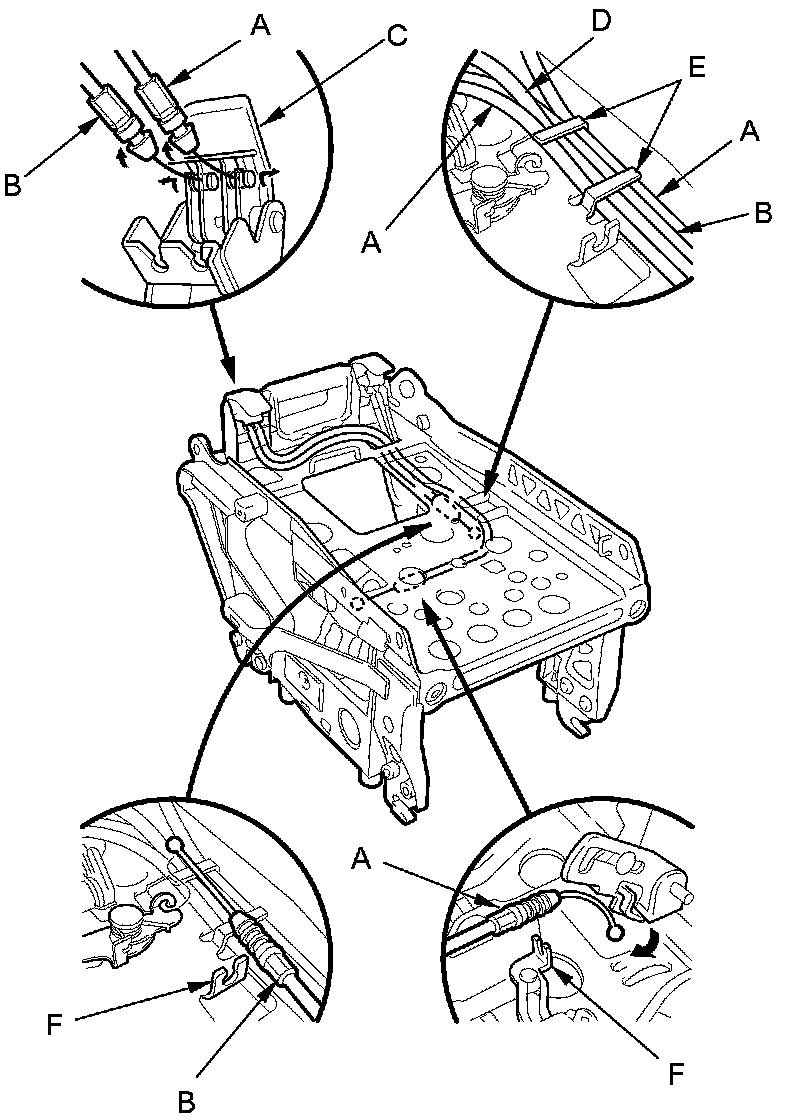 A
C
B
D
E
A
A
B
A
F
B
F