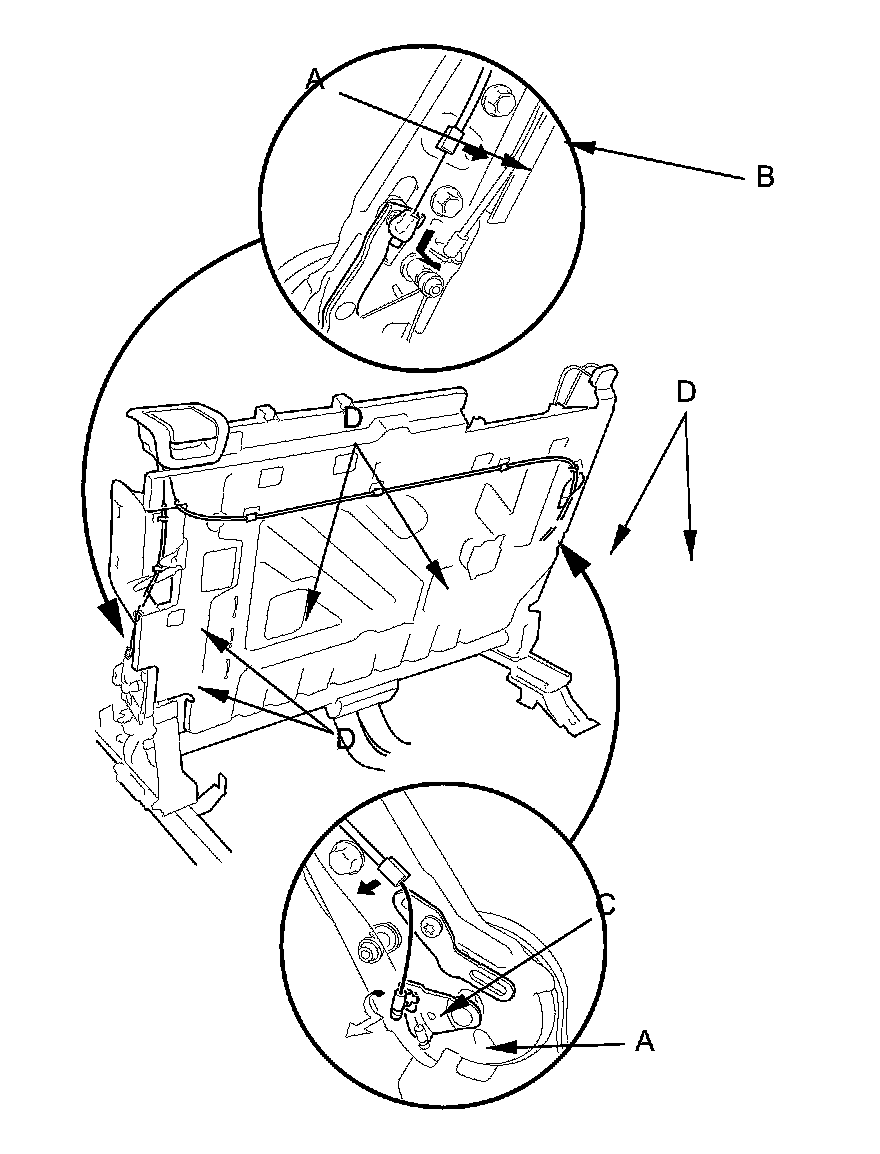 A
B
D
D
D
C
A