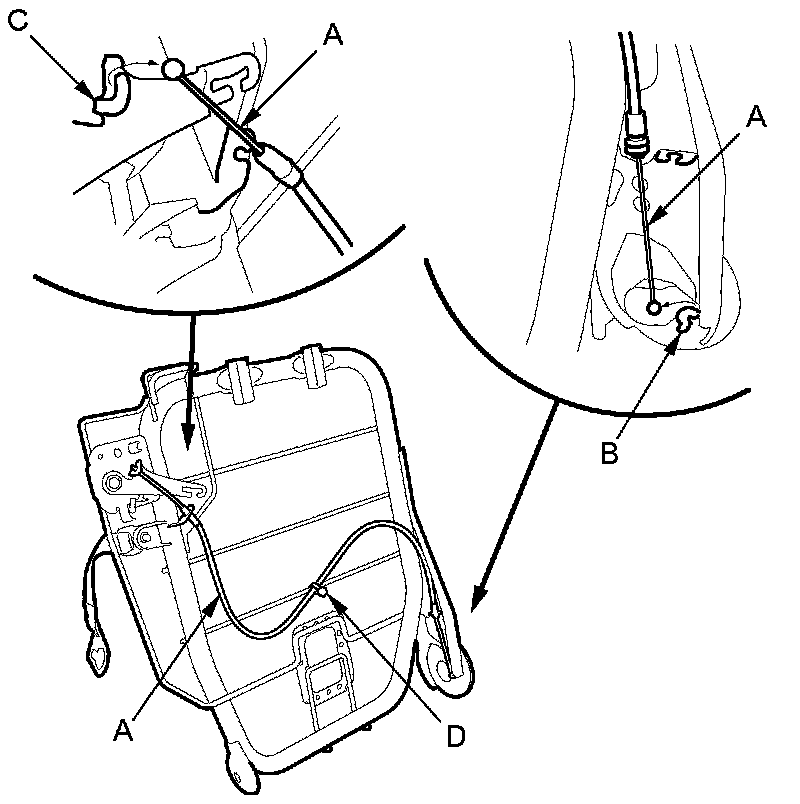 C
A
A
B
A
D