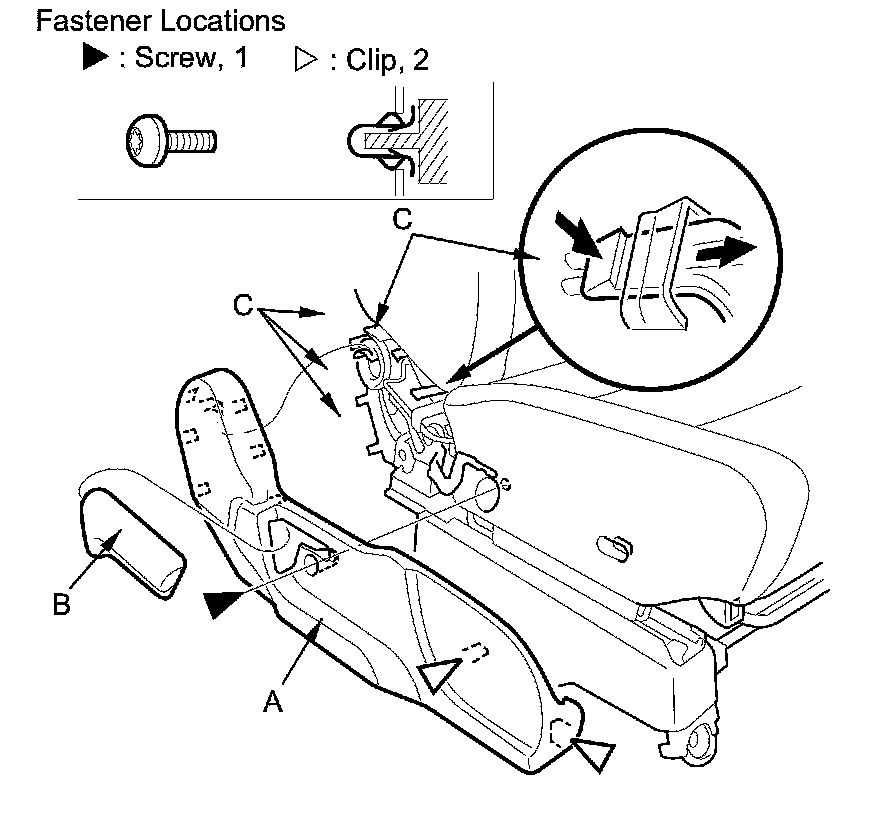 Fastener Locations
▶ : Screw, 1 ▷ : Clip, 2

C
C
B
A