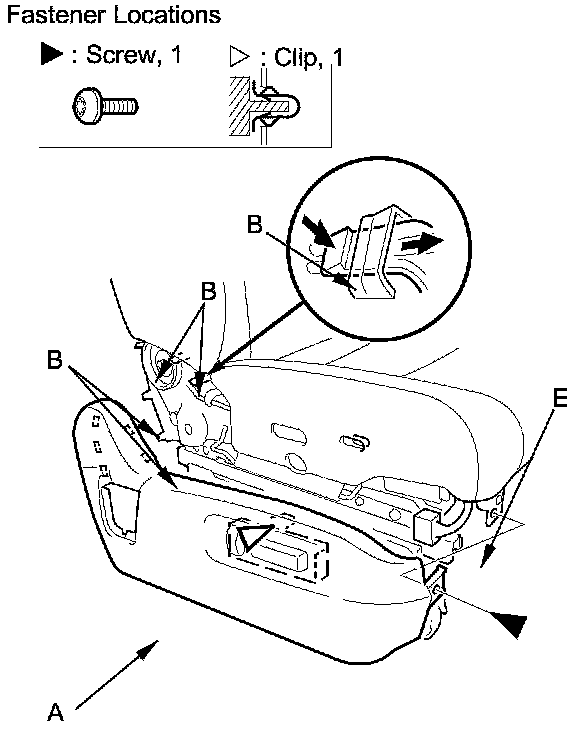 Fastener Locations

▶ : Screw, 1

▷ : Clip, 1

B

B

B

E

A