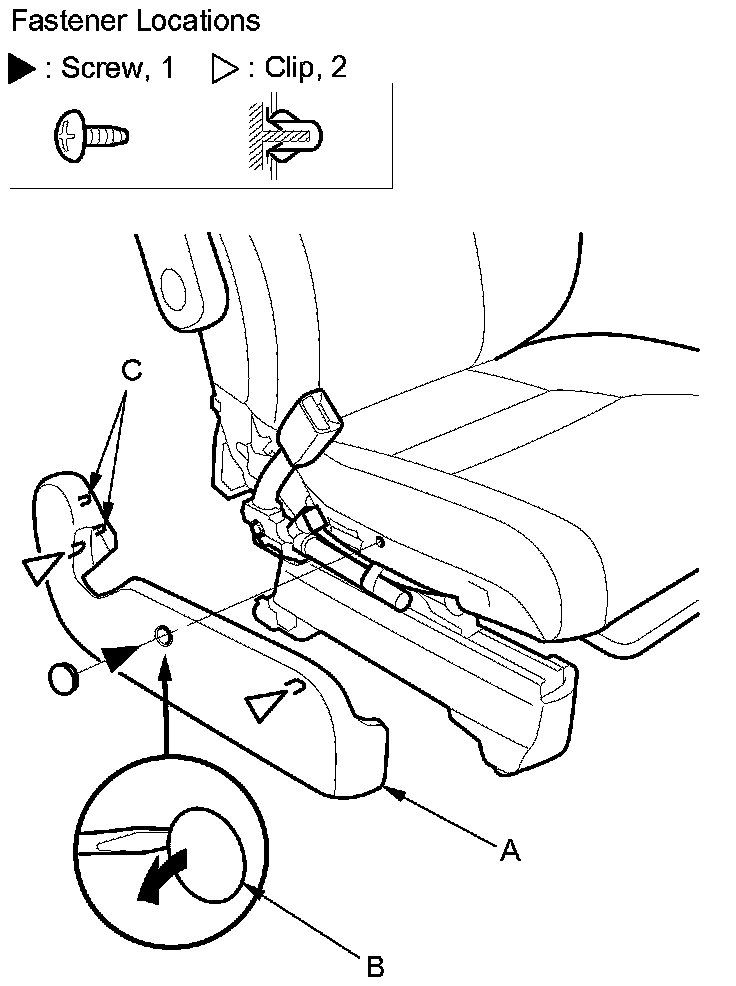 Fastener Locations

▶ : Screw, 1 ▷ : Clip, 2

C

A

B