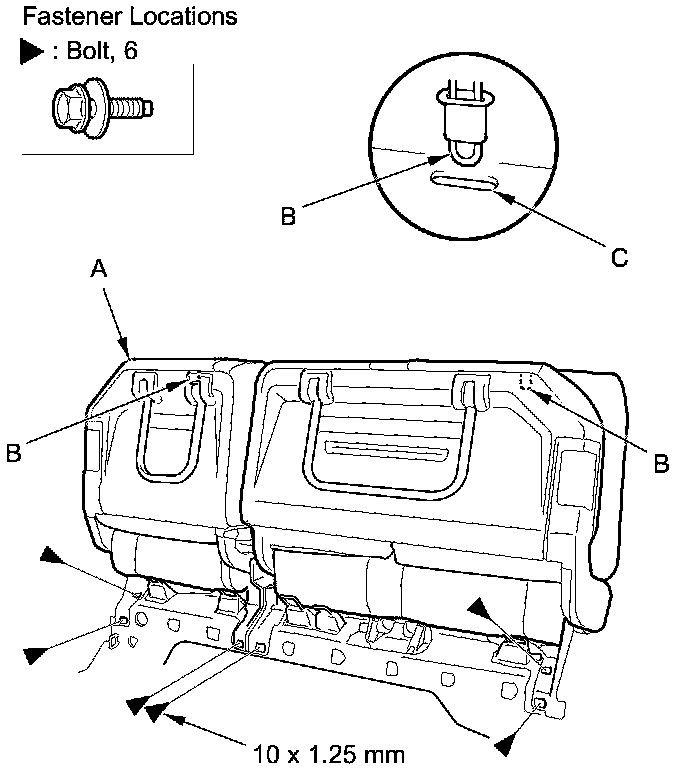 Fastener Locations

▶ : Bolt, 6

B

C

A

B

B

10 x 1.25 mm