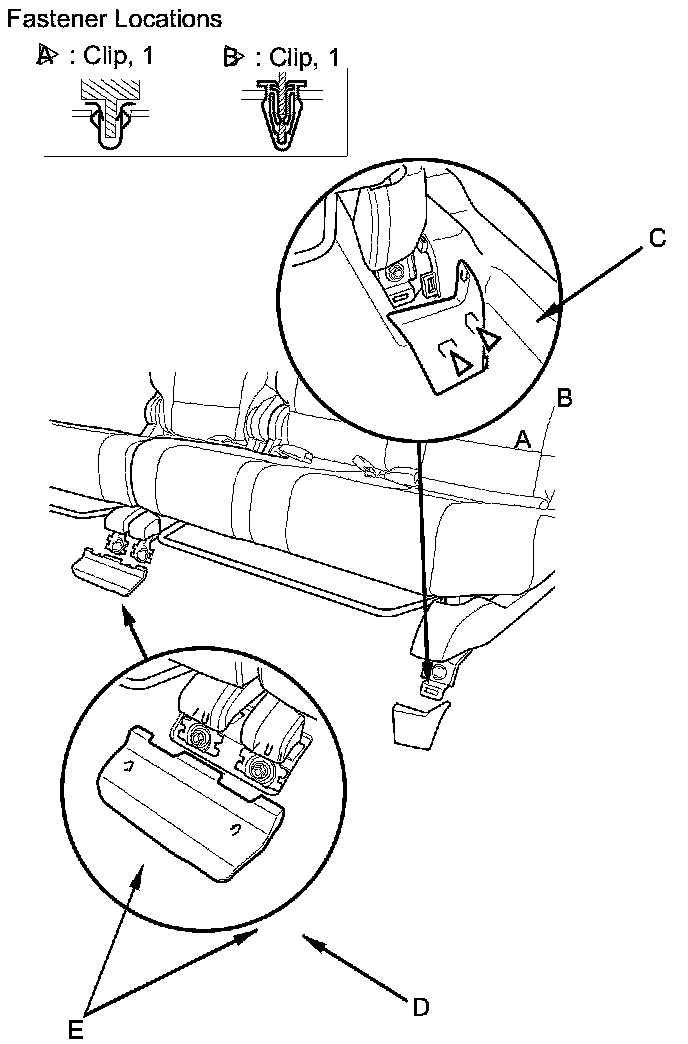 Fastener Locations

A : Clip, 1

B : Clip, 1

C

B

A

D

E