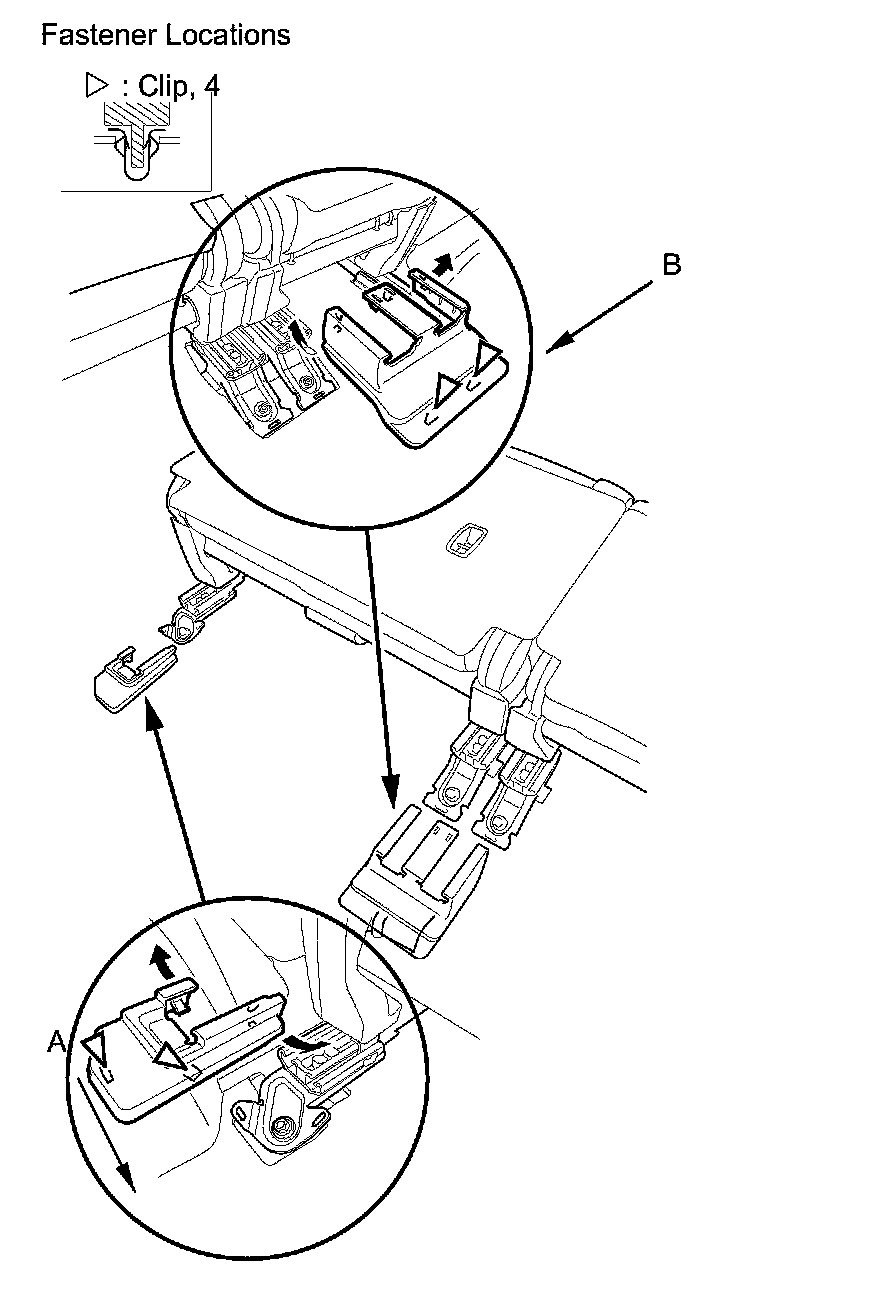 Fastener Locations

▷ : Clip, 4

B

A