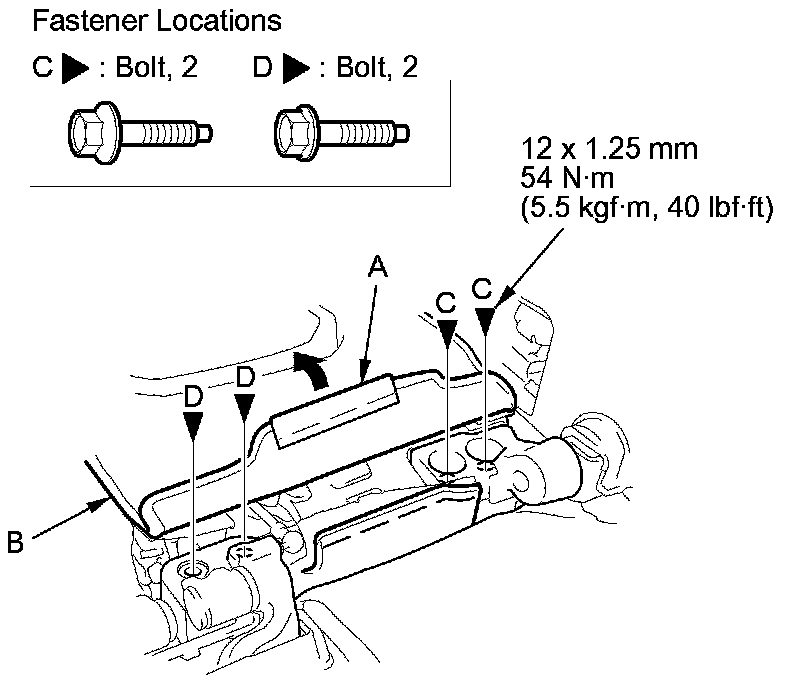 Fastener Locations

C ▶ : Bolt, 2

D ▶ : Bolt, 2

12 x 1.25 mm
54 N·m
(5.5 kgf·m, 40 lbf·ft)

A

C

C

D

D

B