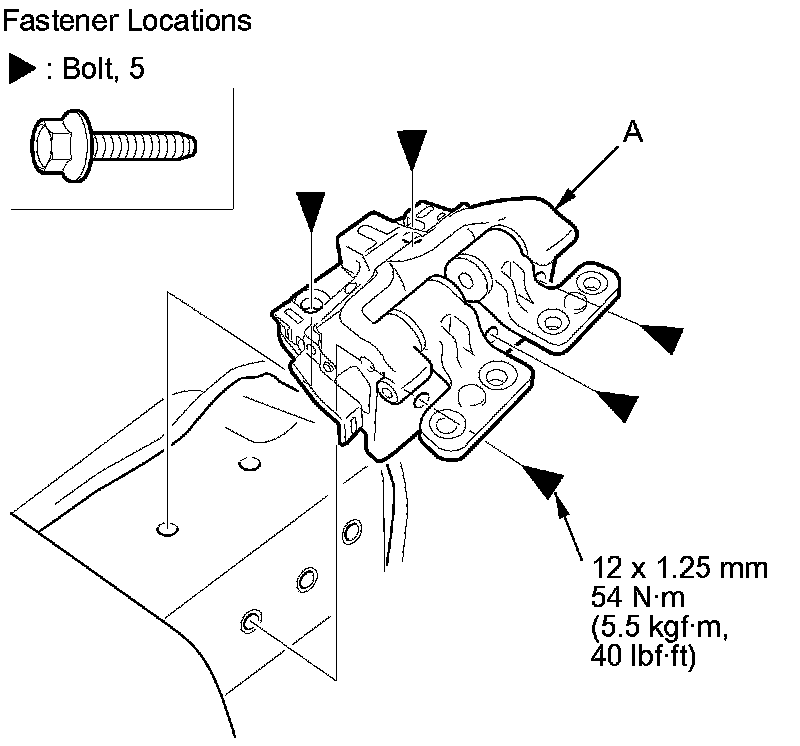 Fastener Locations

▶ : Bolt, 5

A

12 x 1.25 mm
54 N·m
(5.5 kgf·m,
40 lbf·ft)