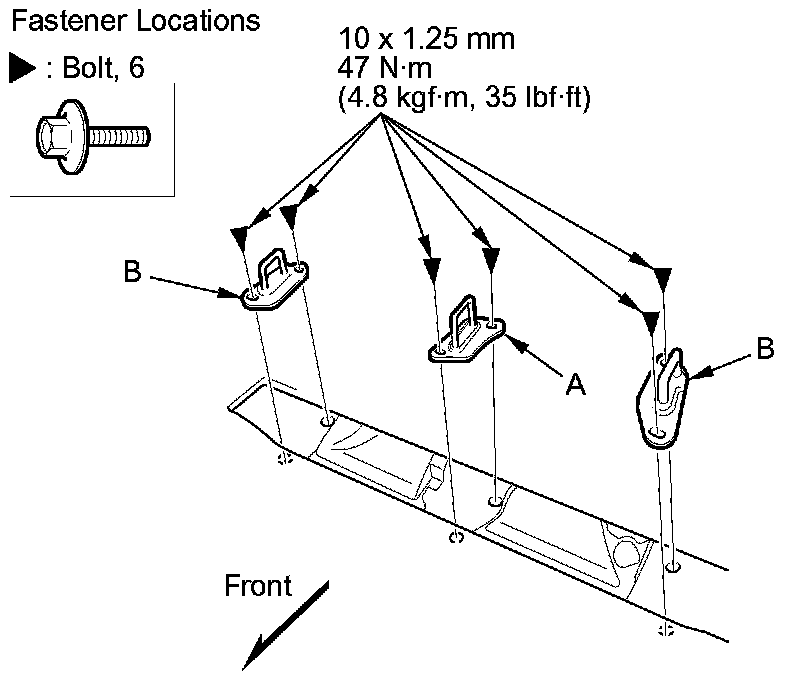 Fastener Locations
▶ : Bolt, 6

10 x 1.25 mm
47 N·m
(4.8 kgf·m, 35 lbf·ft)

B

A

B

Front