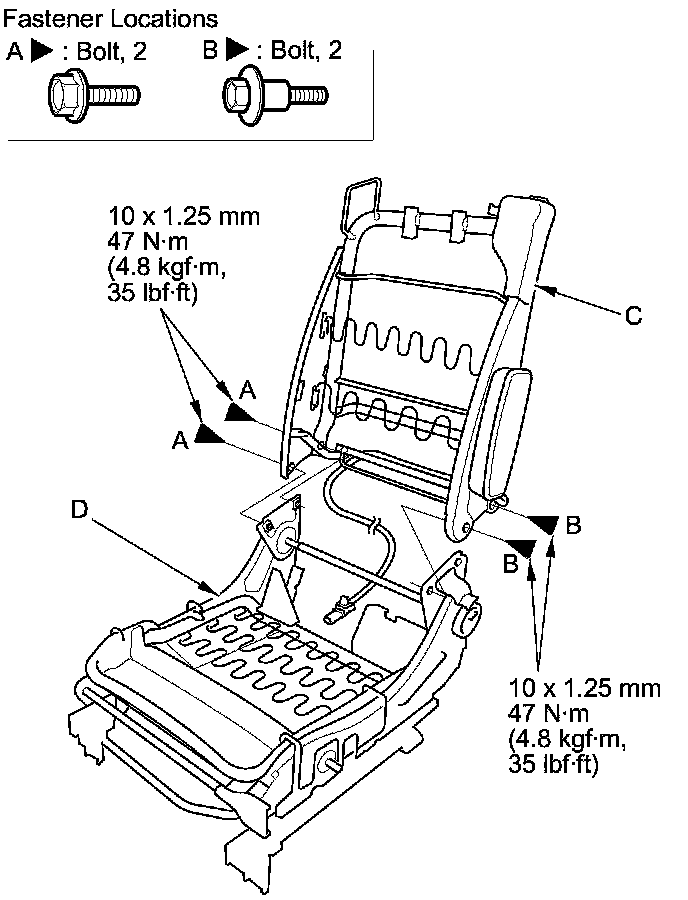 Fastener Locations
A ▶ : Bolt, 2
B ▶ : Bolt, 2

10 x 1.25 mm
47 N·m
(4.8 kgf·m,
35 lbf·ft)

A
A
C
D
B
B

10 x 1.25 mm
47 N·m
(4.8 kgf·m,
35 lbf·ft)