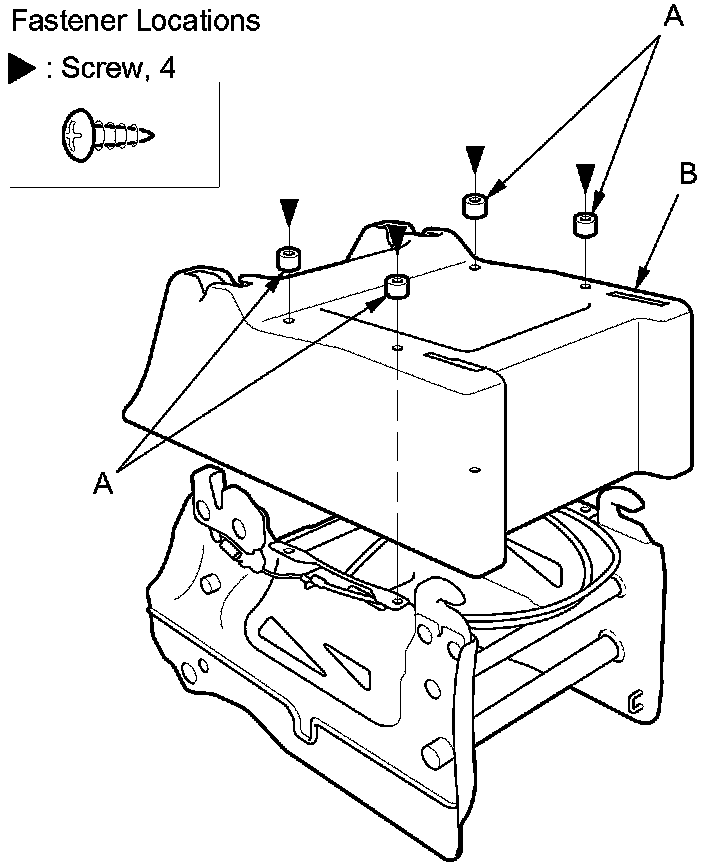 Fastener Locations

▶ : Screw, 4

A

B

A