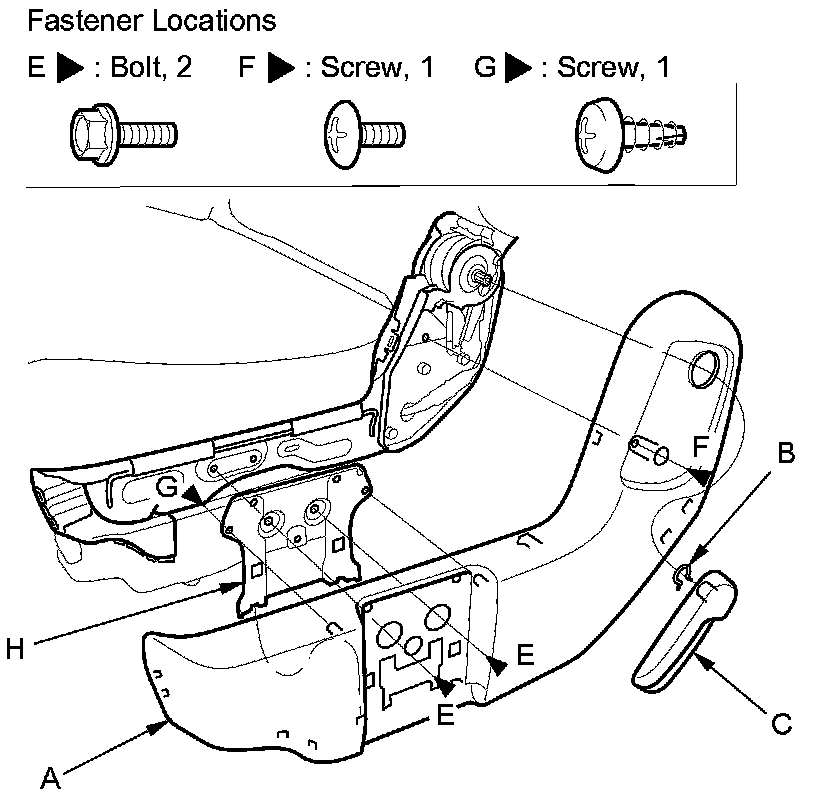 Fastener Locations

E ▶ : Bolt, 2 F ▶ : Screw, 1 G ▶ : Screw, 1

G
F
B
H
E
E
C
A