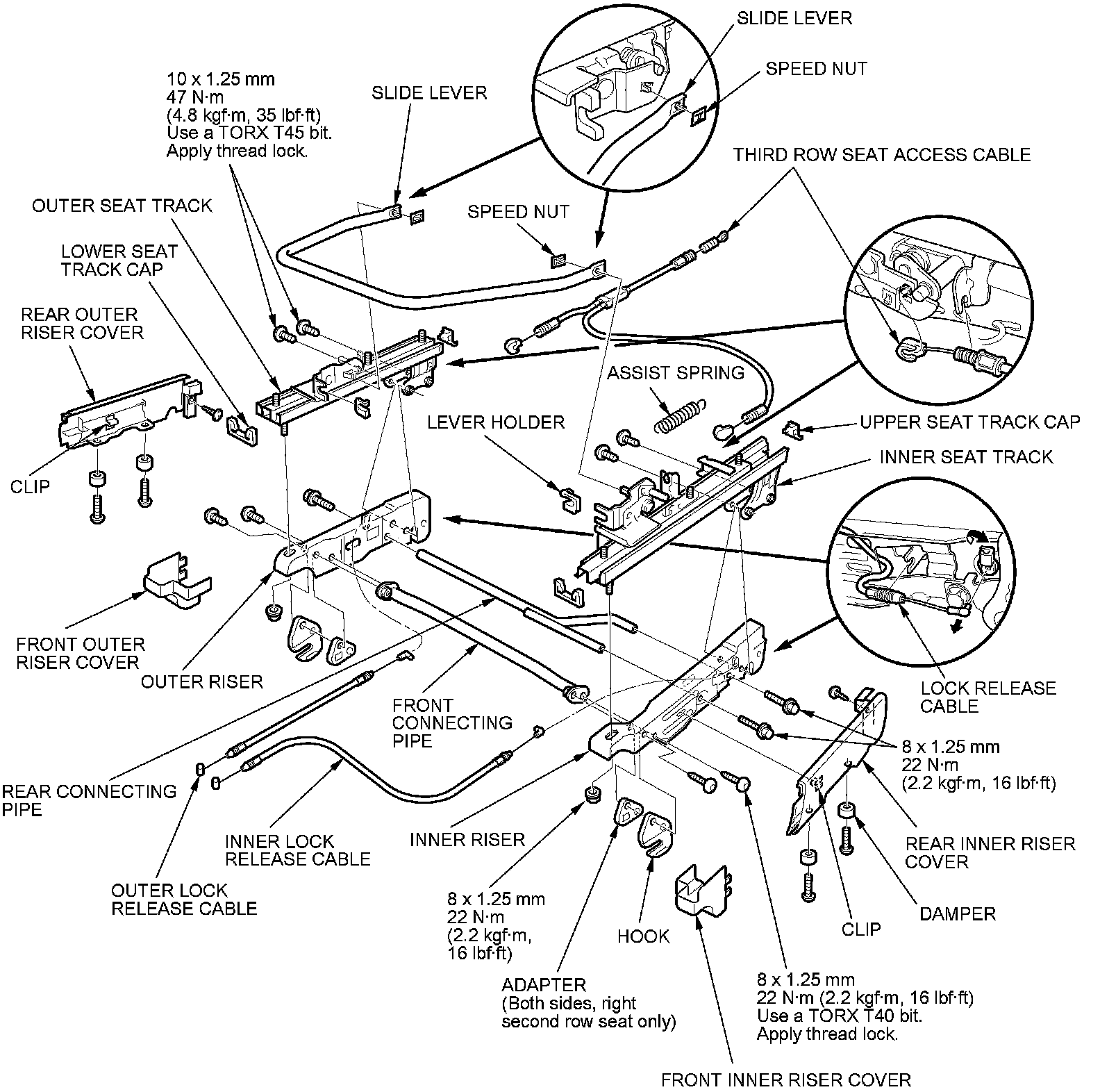 SLIDE LEVER

SPEED NUT

10 x 1.25 mm
47 N·m
(4.8 kgf·m, 35 lbf·ft)
Use a TORX T45 bit.
Apply thread lock.

SLIDE LEVER

THIRD ROW SEAT ACCESS CABLE

OUTER SEAT TRACK

SPEED NUT

LOWER SEAT TRACK CAP

REAR OUTER RISER COVER

ASSIST SPRING

LEVER HOLDER

UPPER SEAT TRACK CAP

INNER SEAT TRACK

CLIP

FRONT OUTER RISER COVER

OUTER RISER

FRONT CONNECTING PIPE

LOCK RELEASE CABLE

8 x 1.25 mm
22 N·m
(2.2 kgf·m, 16 lbf·ft)

REAR CONNECTING PIPE

INNER LOCK RELEASE CABLE

INNER RISER

REAR INNER RISER COVER

OUTER LOCK RELEASE CABLE

8 x 1.25 mm
22 N·m
(2.2 kgf·m,
16 lbf·ft)

HOOK

CLIP

DAMPER

ADAPTER
(Both sides, right second row seat only)

8 x 1.25 mm
22 N·m (2.2 kgf·m, 16 lbf·ft)
Use a TORX T40 bit.
Apply thread lock.

FRONT INNER RISER COVER