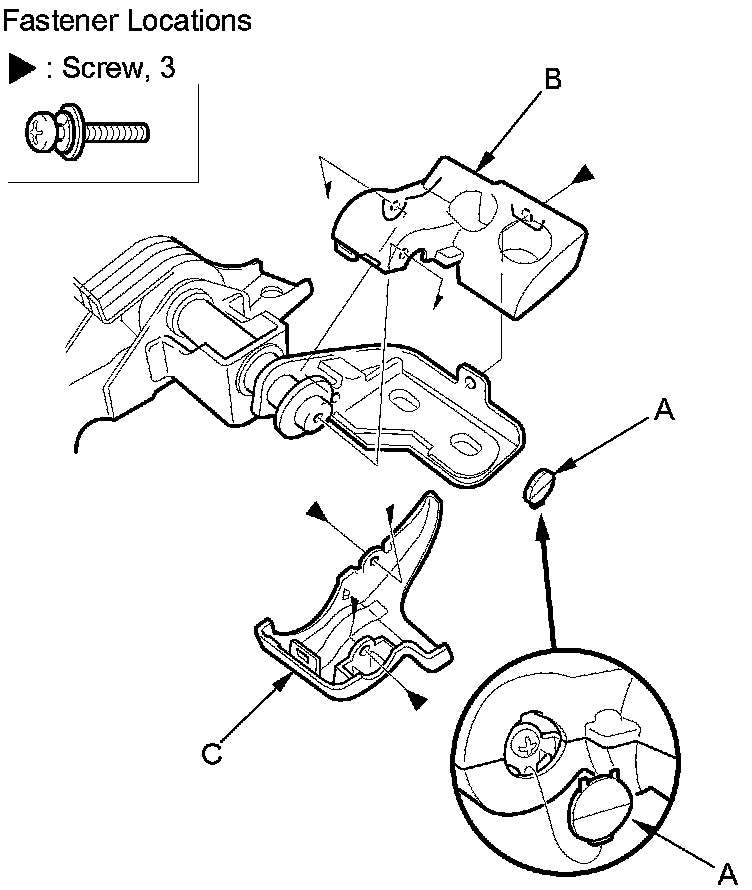 Fastener Locations

▶ : Screw, 3

B

A

C

A