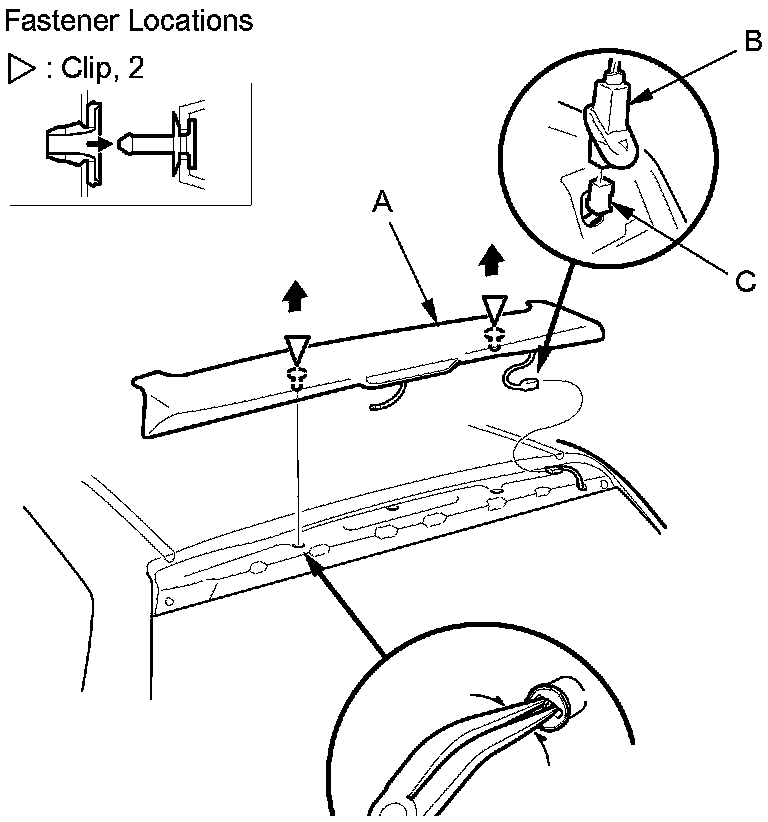 Fastener Locations

▷ : Clip, 2

A

B

C