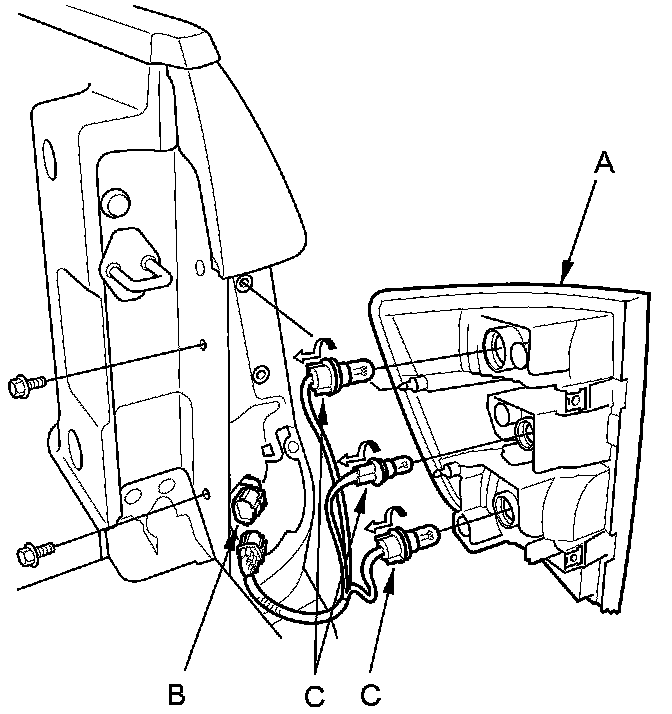 A

B

C

C