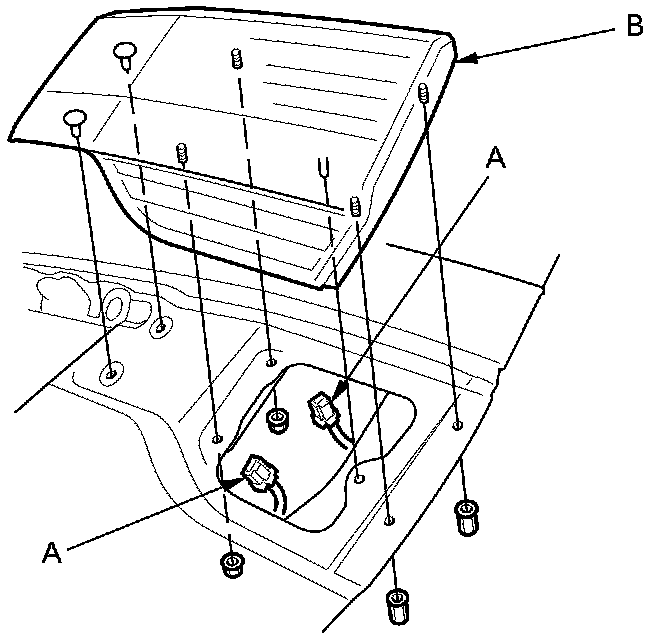 B

A

A