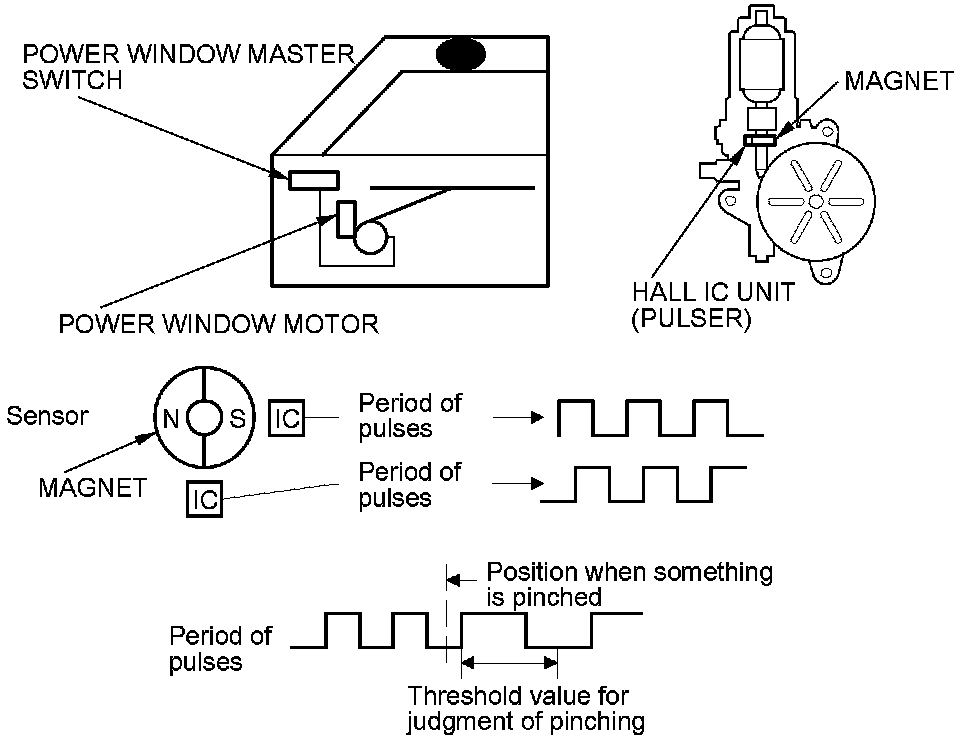 POWER WINDOW MASTER SWITCH

MAGNET

POWER WINDOW MOTOR

HALL IC UNIT (PULSER)

Sensor

N

S

IC

Period of pulses

MAGNET

IC

Period of pulses

Position when something is pinched

Period of pulses

Threshold value for judgment of pinching