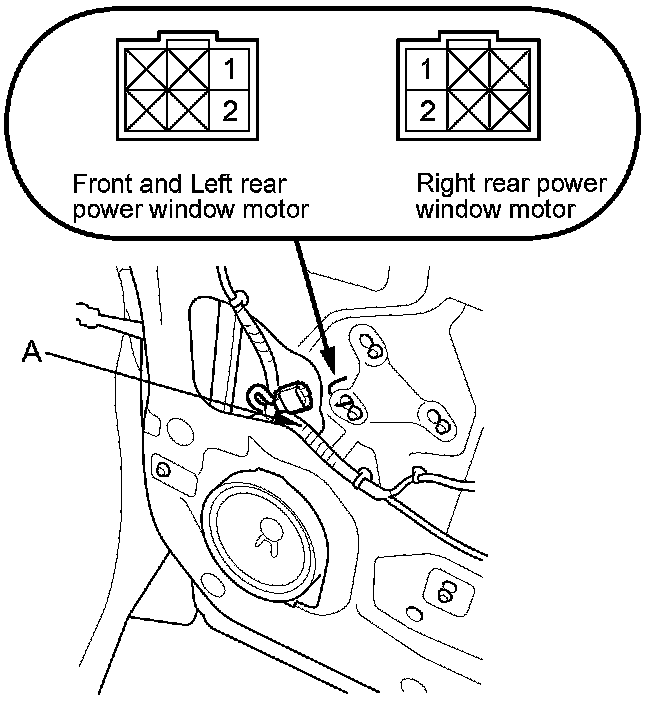 1
2

Front and Left rear power window motor

1
2

Right rear power window motor

A