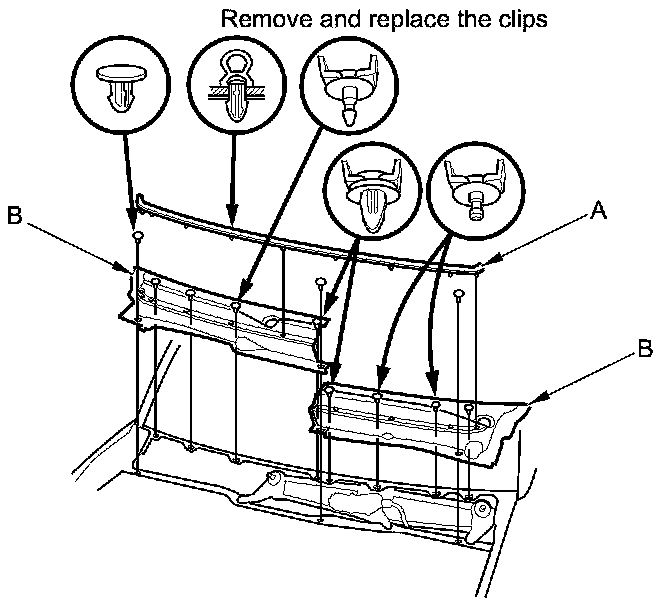 Remove and replace the clips

B

A

B