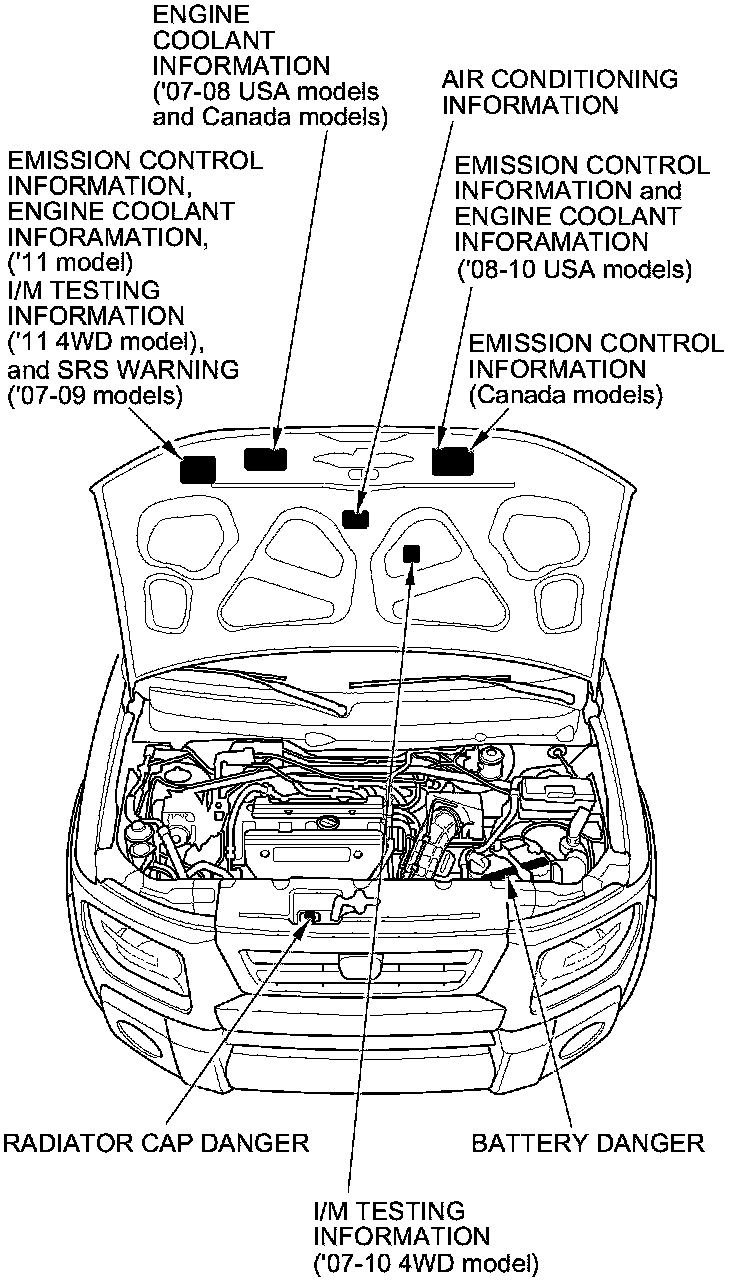 ENGINE COOLANT INFORMATION ('07-08 USA models and Canada models)

AIR CONDITIONING INFORMATION

EMISSION CONTROL INFORMATION, ENGINE COOLANT INFORAMATION, ('11 model) I/M TESTING INFORMATION ('11 4WD model), and SRS WARNING ('07-09 models)

EMISSION CONTROL INFORMATION and ENGINE COOLANT INFORAMATION ('08-10 USA models)

EMISSION CONTROL INFORMATION (Canada models)

RADIATOR CAP DANGER

BATTERY DANGER

I/M TESTING INFORMATION ('07-10 4WD model)