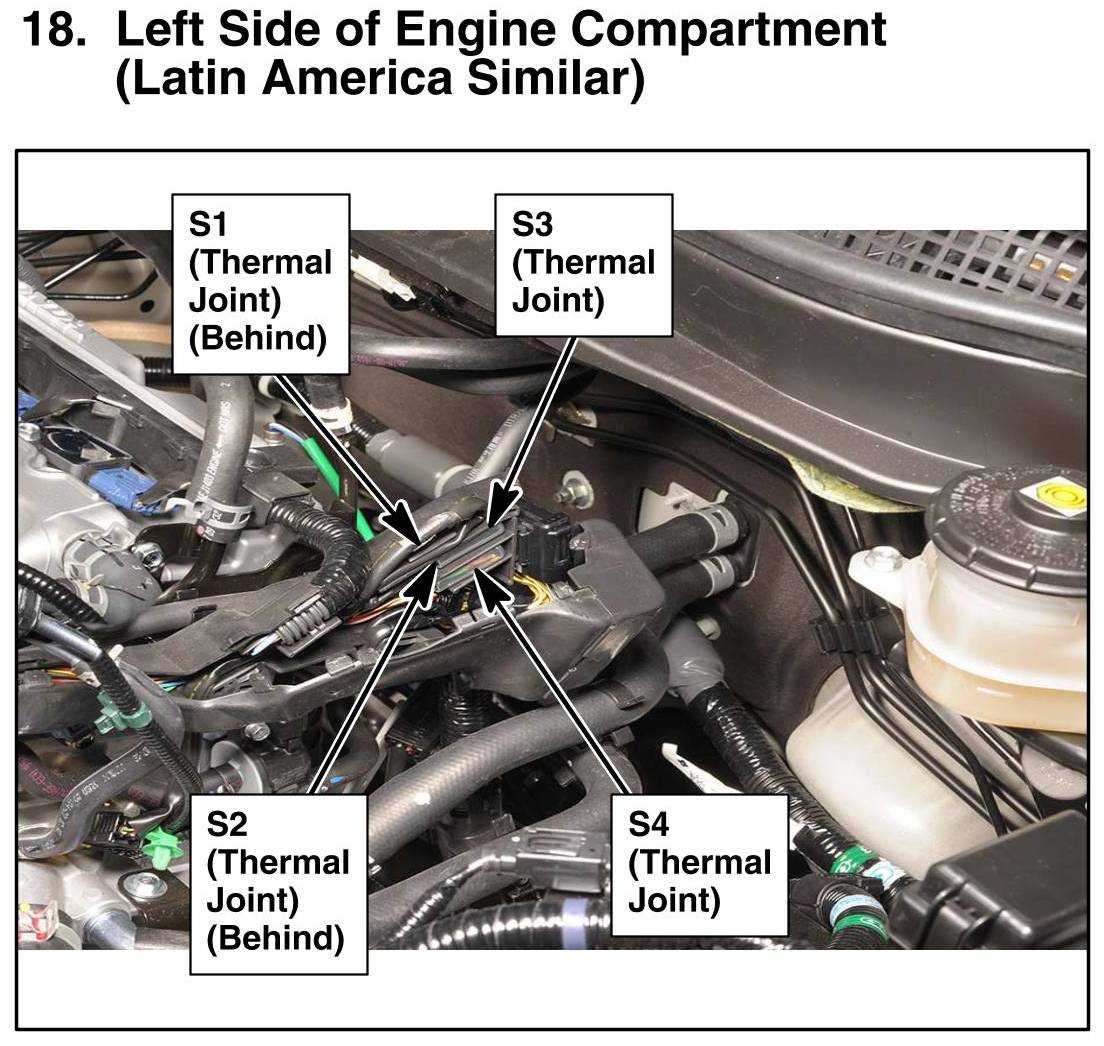 18. Left Side of Engine Compartment (Latin America Similar)

S1 (Thermal Joint) (Behind)

S3 (Thermal Joint)

S2 (Thermal Joint) (Behind)

S4 (Thermal Joint)