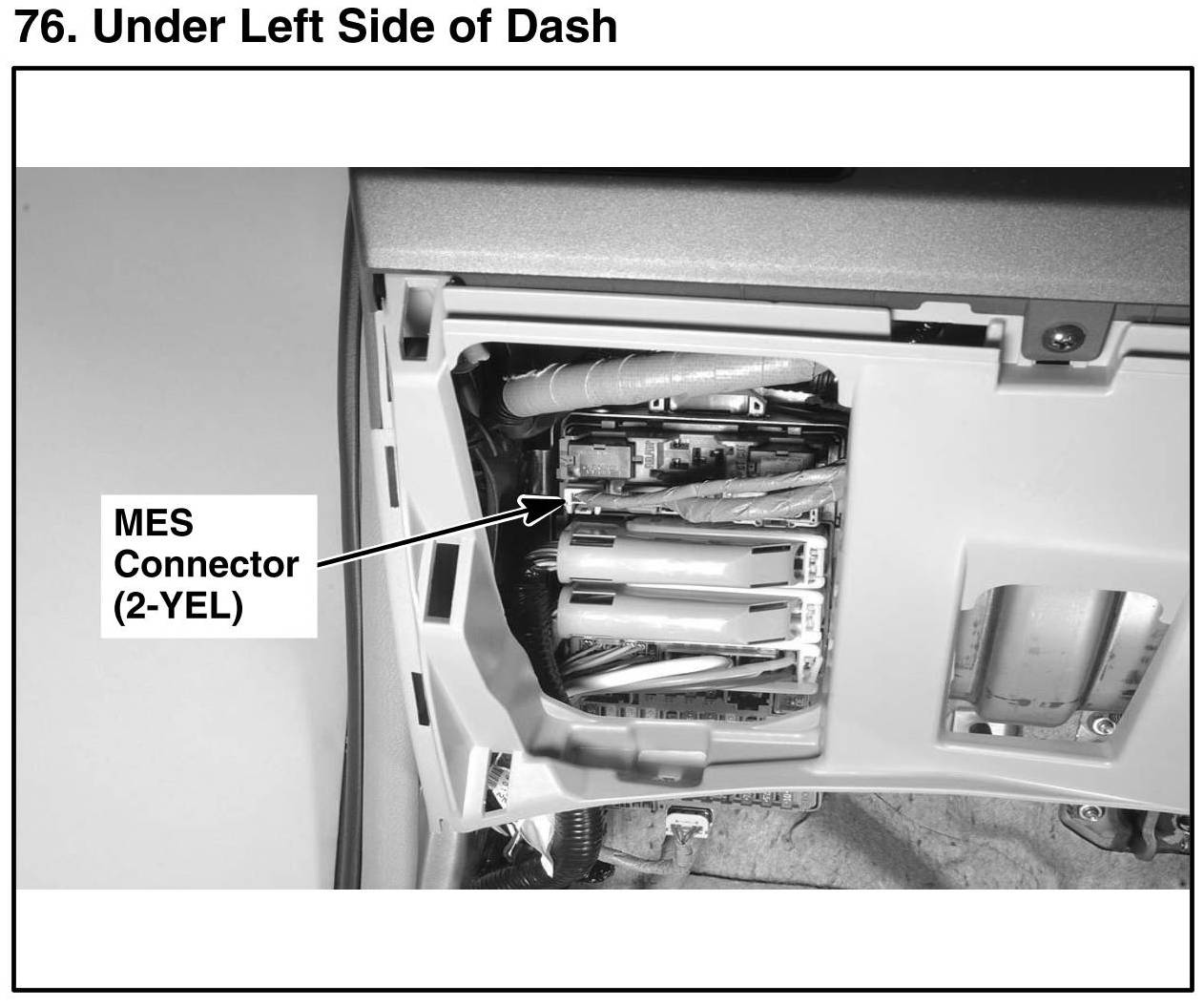 76. Under Left Side of Dash

MES
Connector
(2-YEL)