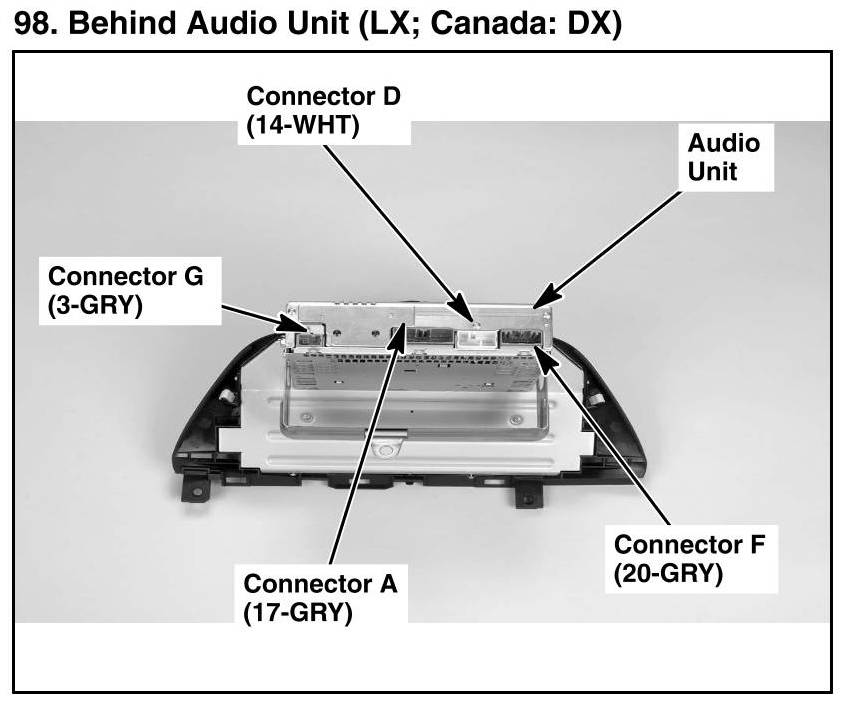 98. Behind Audio Unit (LX; Canada: DX)

Connector D
(14-WHT)

Audio
Unit

Connector G
(3-GRY)

Connector F
(20-GRY)

Connector A
(17-GRY)