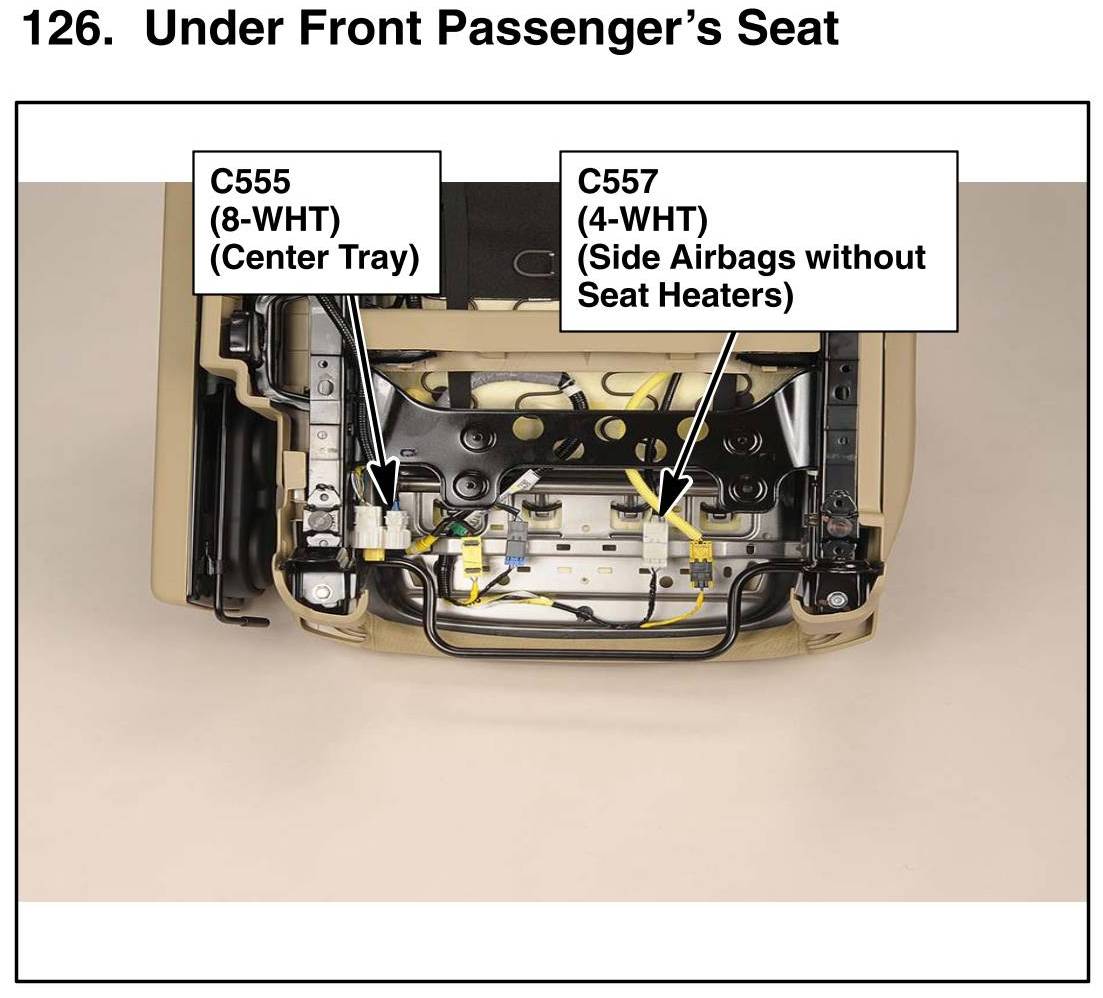 126. Under Front Passenger's Seat

C555
(8-WHT)
(Center Tray)

C557
(4-WHT)
(Side Airbags without Seat Heaters)