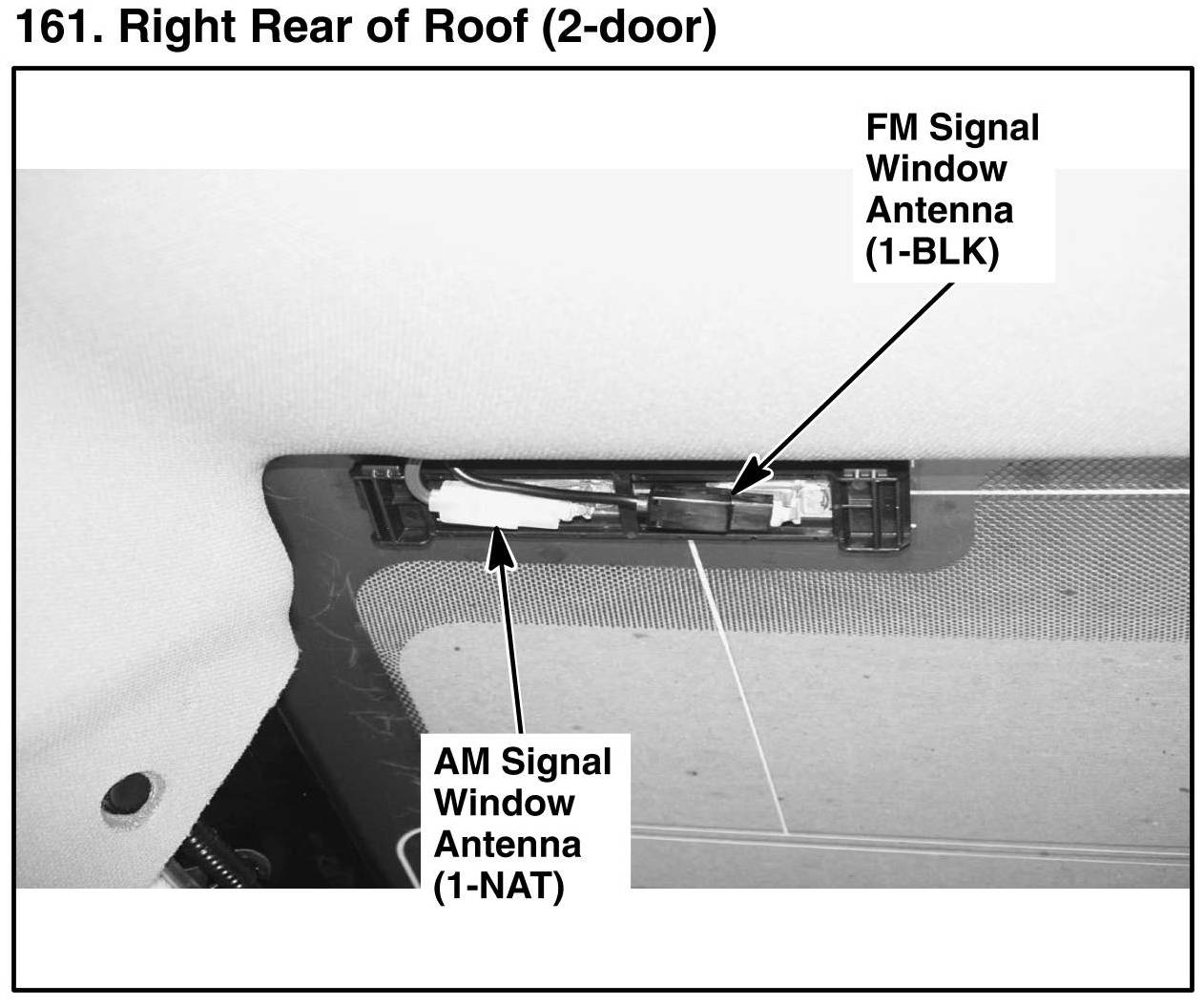 161. Right Rear of Roof (2-door)

FM Signal Window Antenna (1-BLK)

AM Signal Window Antenna (1-NAT)