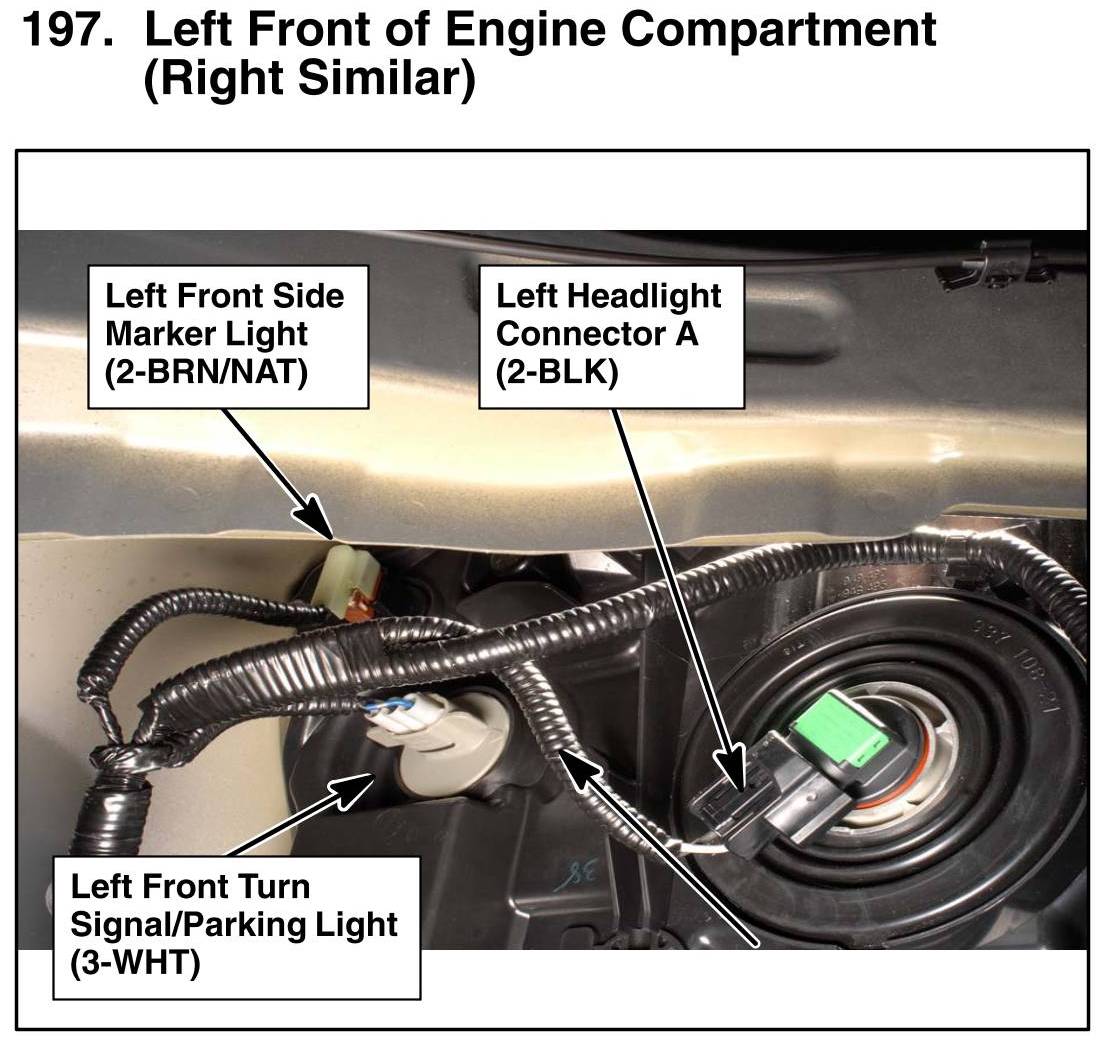 197. Left Front of Engine Compartment (Right Similar)

Left Front Side Marker Light (2-BRN/NAT)

Left Headlight Connector A (2-BLK)

Left Front Turn Signal/Parking Light (3-WHT)