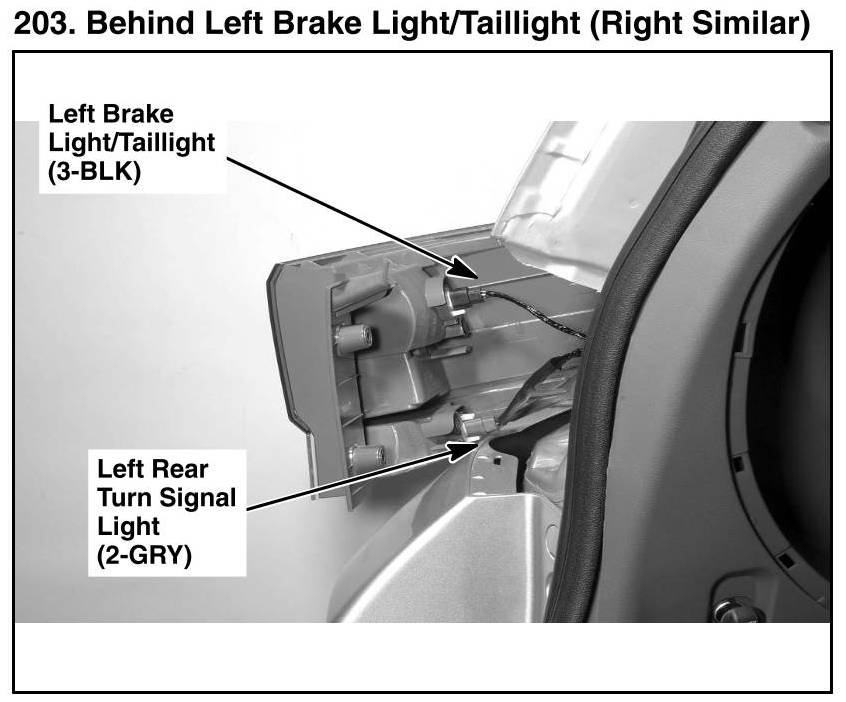 203. Behind Left Brake Light/Taillight (Right Similar)

Left Brake Light/Taillight (3-BLK)

Left Rear Turn Signal Light (2-GRY)