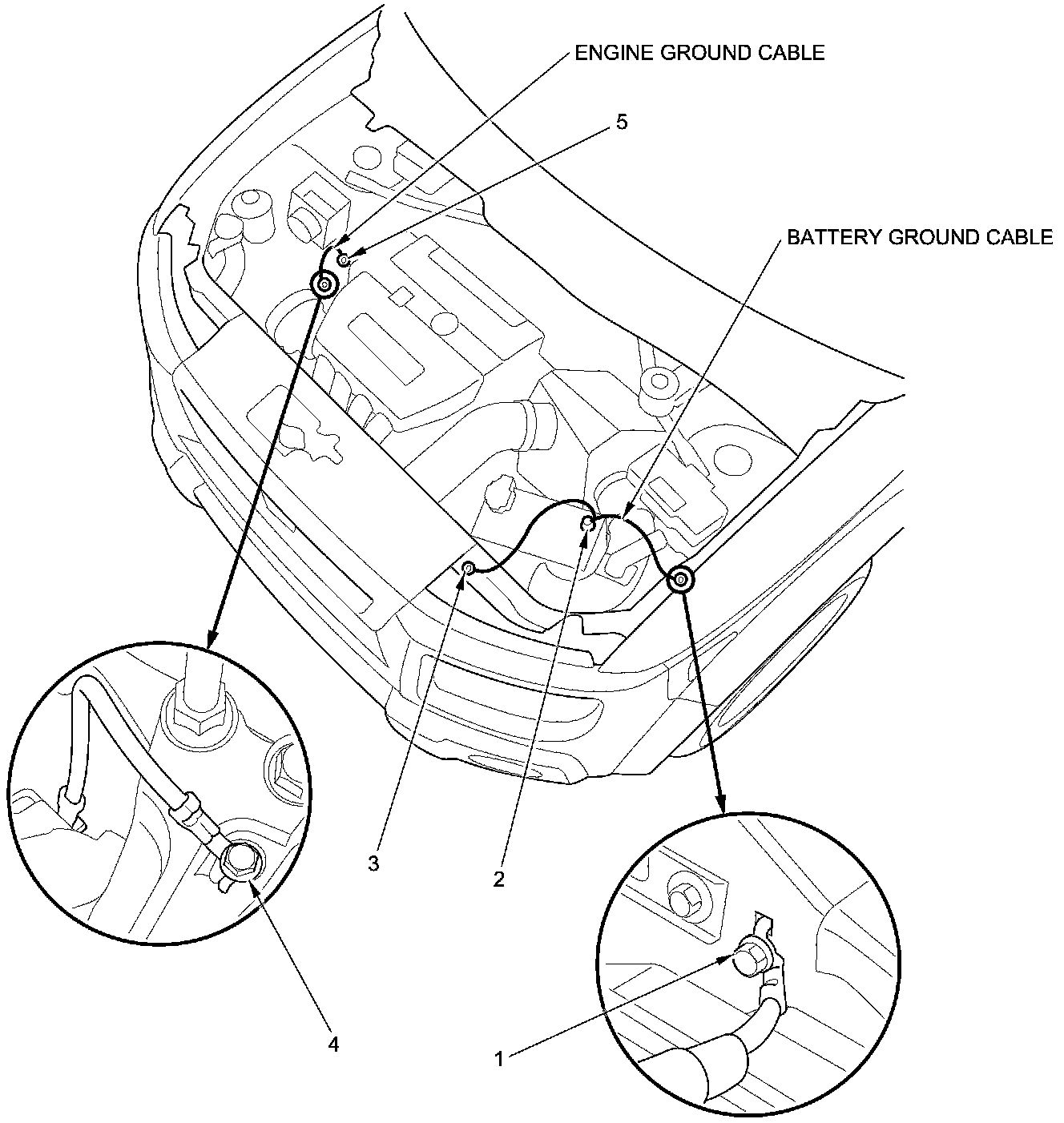 ENGINE GROUND CABLE

5

BATTERY GROUND CABLE

3

2

4

1