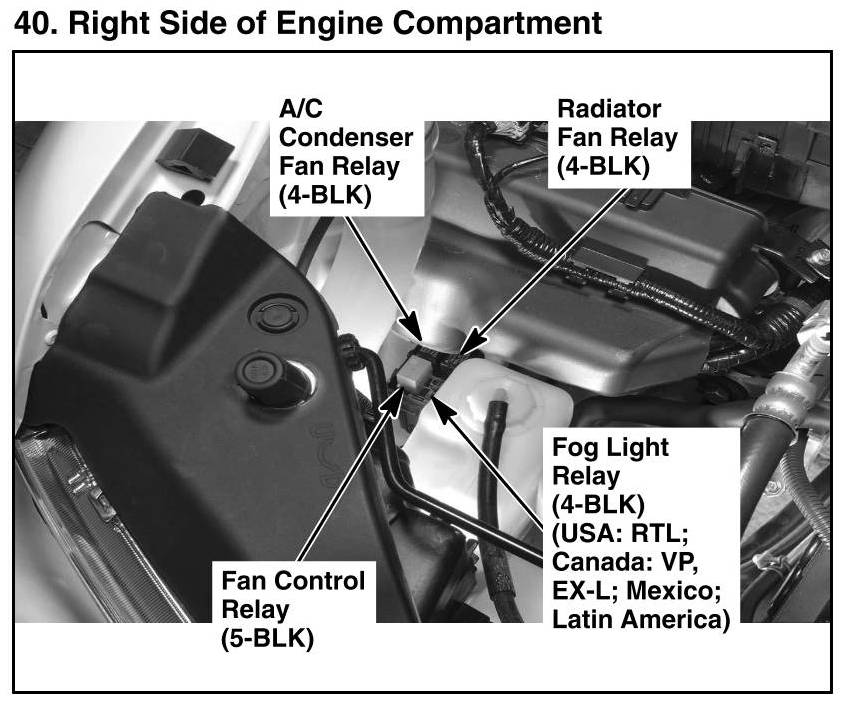 40. Right Side of Engine Compartment

A/C Condenser Fan Relay (4-BLK)

Radiator Fan Relay (4-BLK)

Fog Light Relay (4-BLK) (USA: RTL; Canada: VP, EX-L; Mexico; Latin America)

Fan Control Relay (5-BLK)