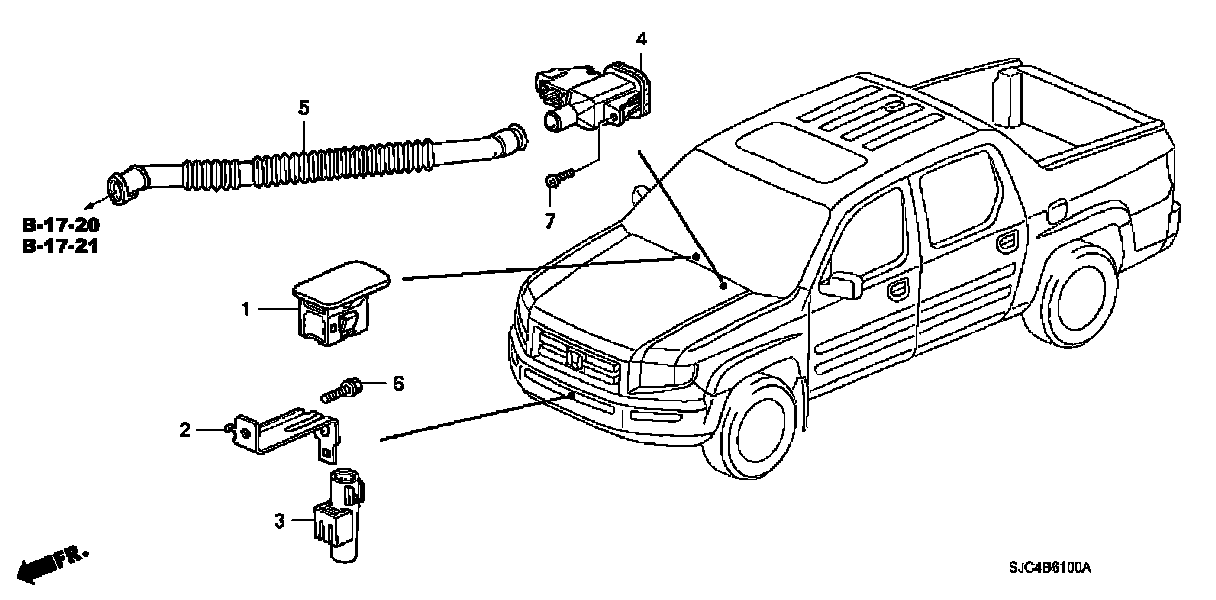 4
5
7
B-17-20
B-17-21
1
6
2
3
FR.
SJC4B6100A