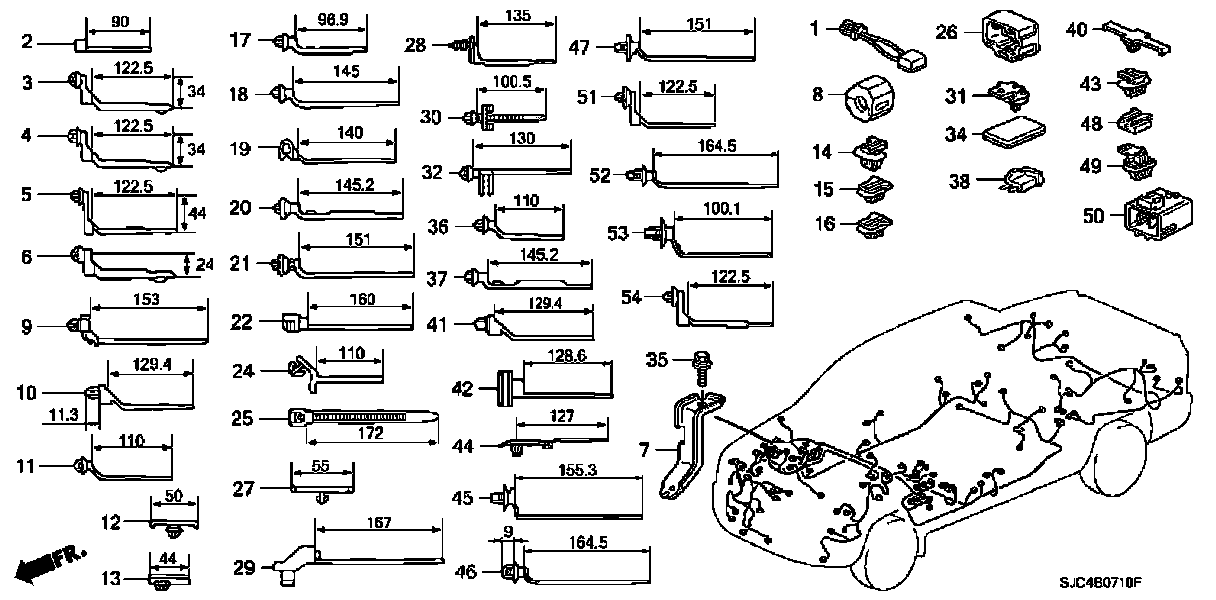 2 90
3 122.5 34
4 122.5 34
5 122.5 44
6 24
9 153
10 129.4 11.3
11 110
12 50
13 44
FR.
17 96.9
18 145
19 140
20 145.2
21 151
22 160
24 110
25 172
27 55
29 167
28 135
30 100.5
32 130
36 110
37 145.2
41 129.4
42 128.6
44 127
45 155.3
46 9 164.5
47 151
51 122.5
52 164.5
53 100.1
54 122.5
35
7
1
8
14
15
16
26
31
34
38
40
43
48
49
50
SJC4B0710F