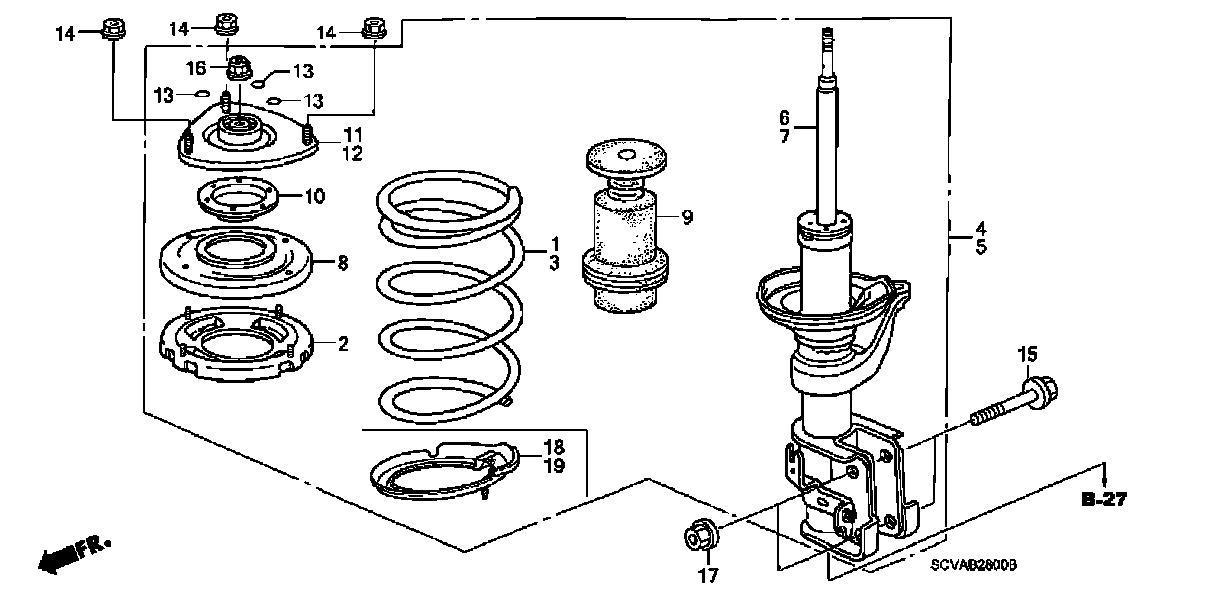 14
14
14
16
13
13
13
11
12
10
8
2
1
3
9
6
7
4
5
15
18
19
17
B-27
FR.
SCVAB2800B