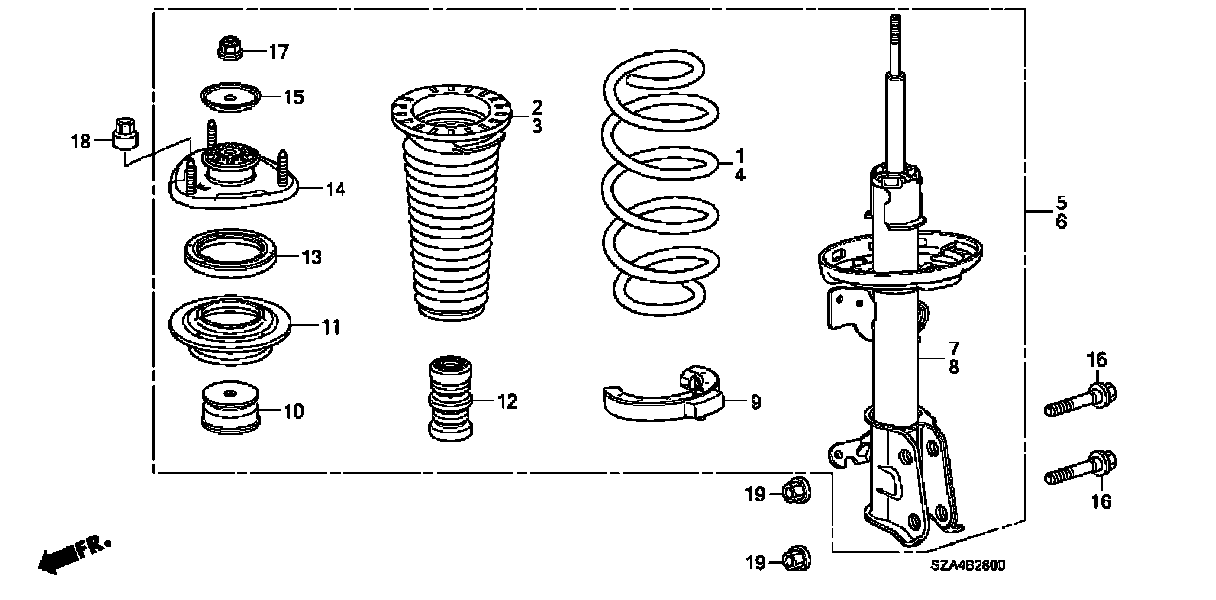 17
15
18
14
13
11
10
2
3
12
1
4
9
5
6
7
8
16
16
19
19
FR.
SZA4B2800