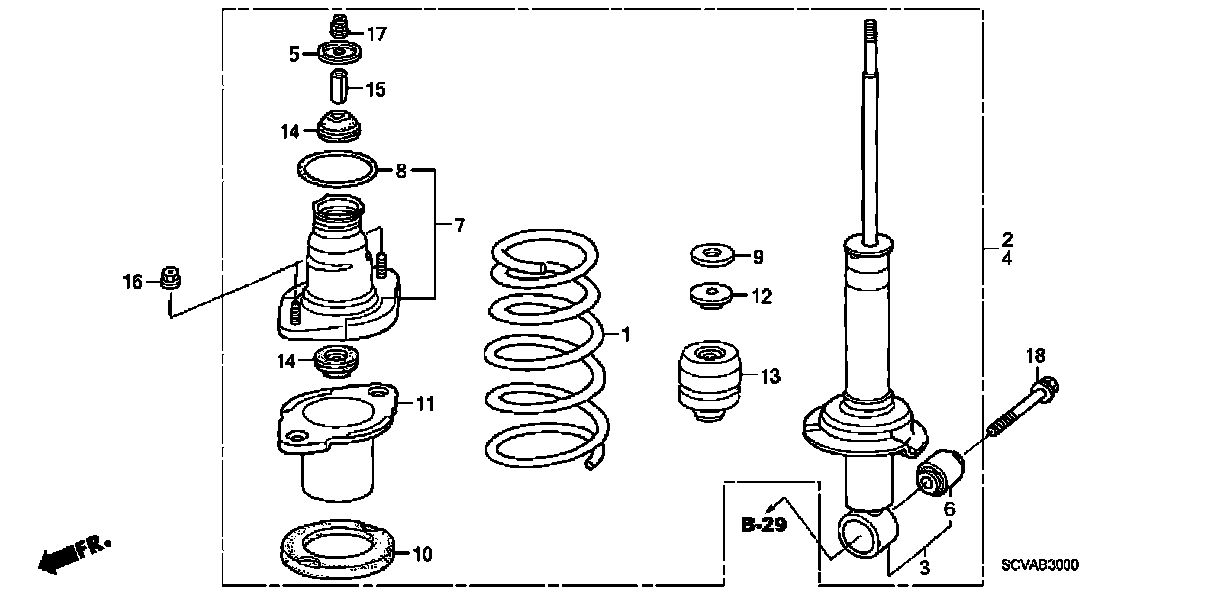 17
5
15
14
8
7
16
14
11
10
1
9
12
13
2
4
18
6
3
B-29
FR.
SCVAB3000