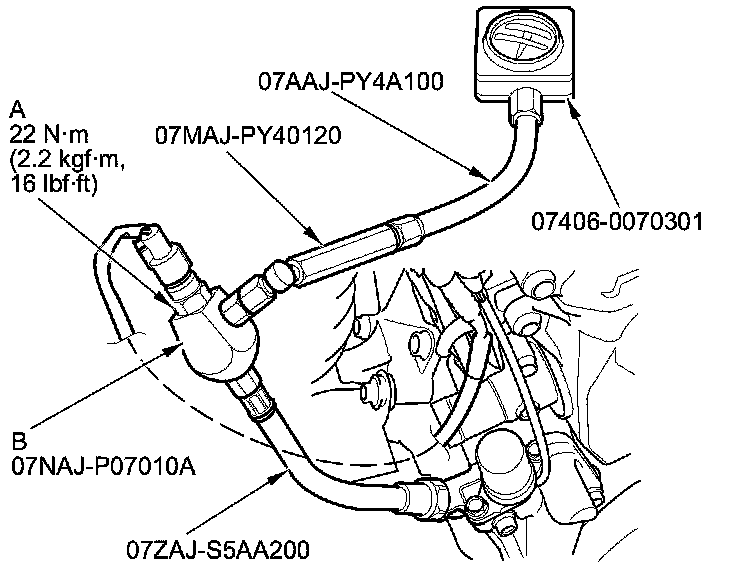 07AAJ-PY4A100

A
22 N·m
(2.2 kgf·m,
16 lbf·ft)

07MAJ-PY40120

07406-0070301

B
07NAJ-P07010A

07ZAJ-S5AA200