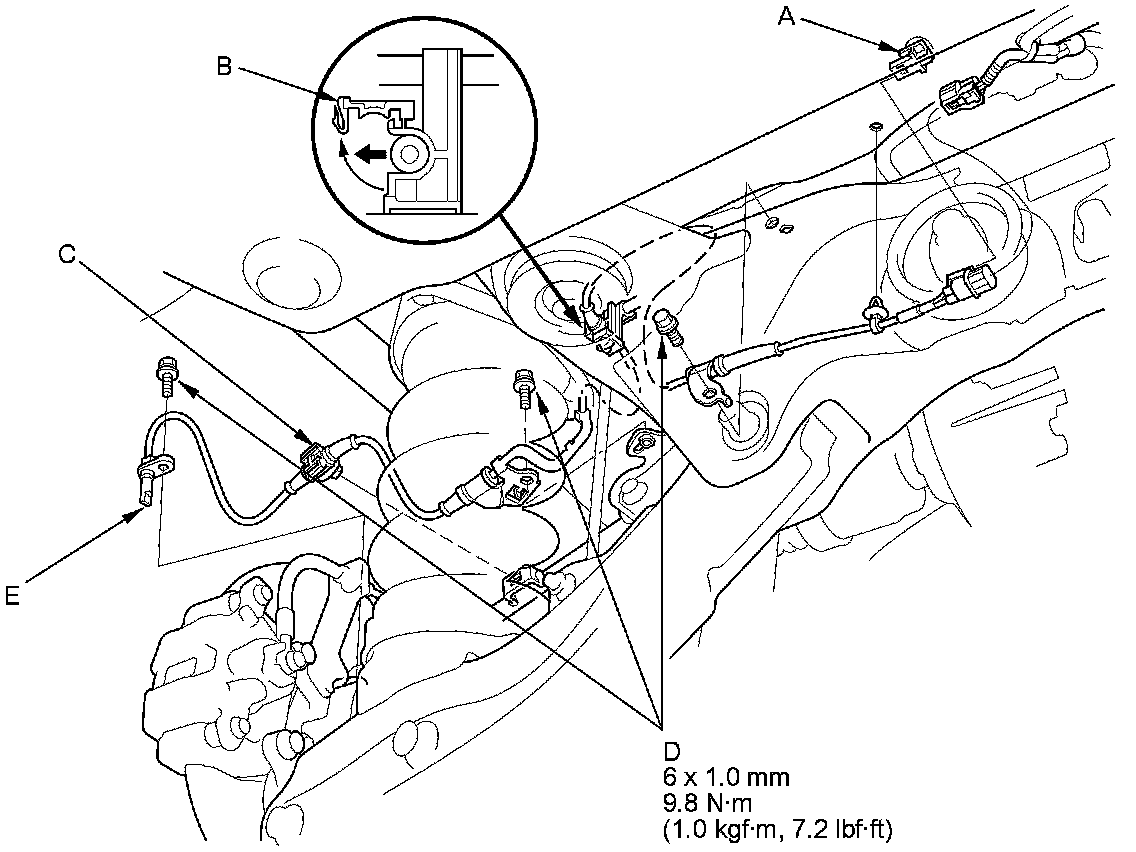 A

B

C

E

D
6 x 1.0 mm
9.8 N·m
(1.0 kgf·m, 7.2 lbf·ft)