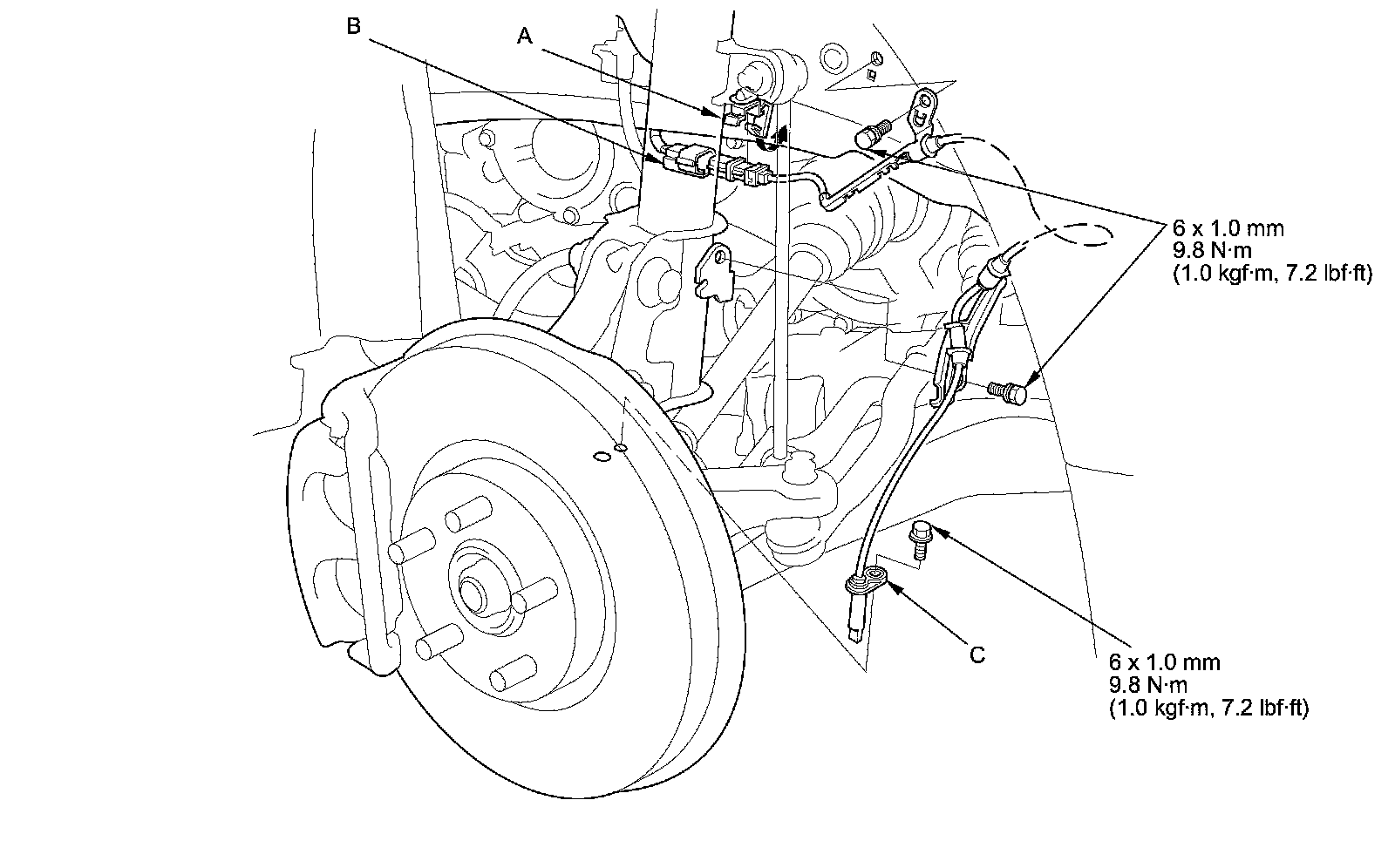 B

A

6 x 1.0 mm
9.8 N·m
(1.0 kgf·m, 7.2 lbf·ft)

C

6 x 1.0 mm
9.8 N·m
(1.0 kgf·m, 7.2 lbf·ft)