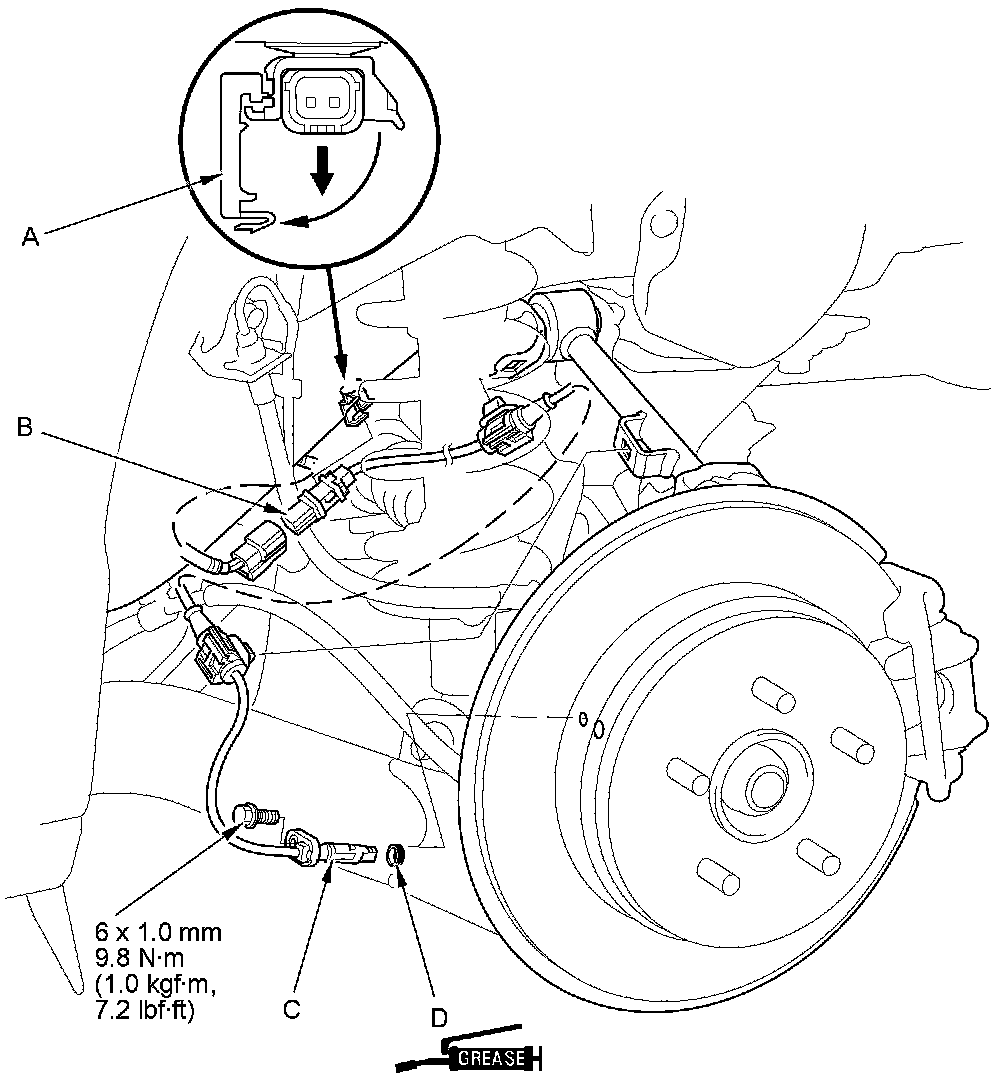 A

B

6 x 1.0 mm
9.8 N·m
(1.0 kgf·m,
7.2 lbf·ft)

C

D

GREASE