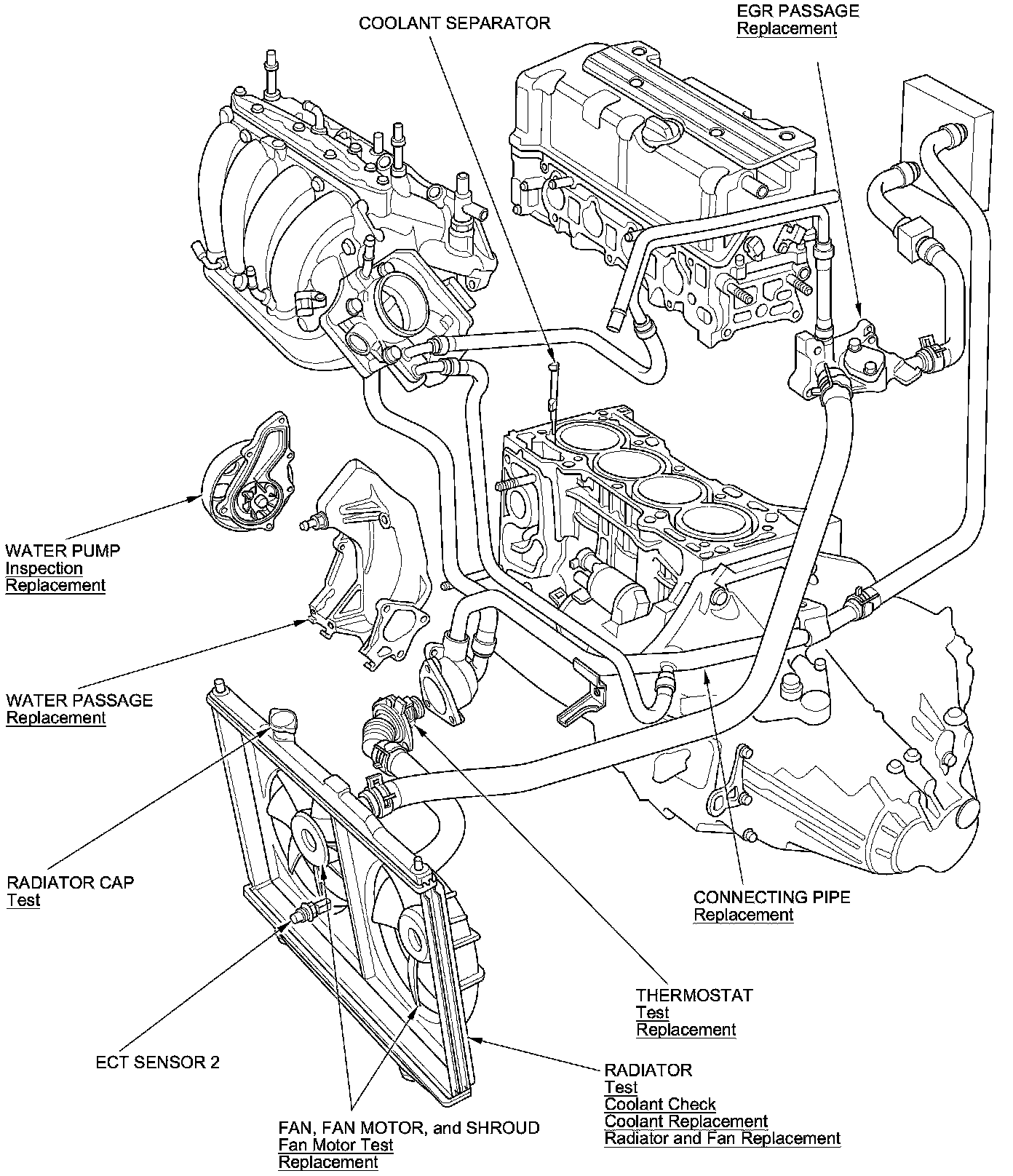 COOLANT SEPARATOR

EGR PASSAGE
Replacement

WATER PUMP
Inspection
Replacement

WATER PASSAGE
Replacement

RADIATOR CAP
Test

CONNECTING PIPE
Replacement

THERMOSTAT
Test
Replacement

ECT SENSOR 2

RADIATOR
Test
Coolant Check
Coolant Replacement
Radiator and Fan Replacement

FAN, FAN MOTOR, and SHROUD
Fan Motor Test
Replacement